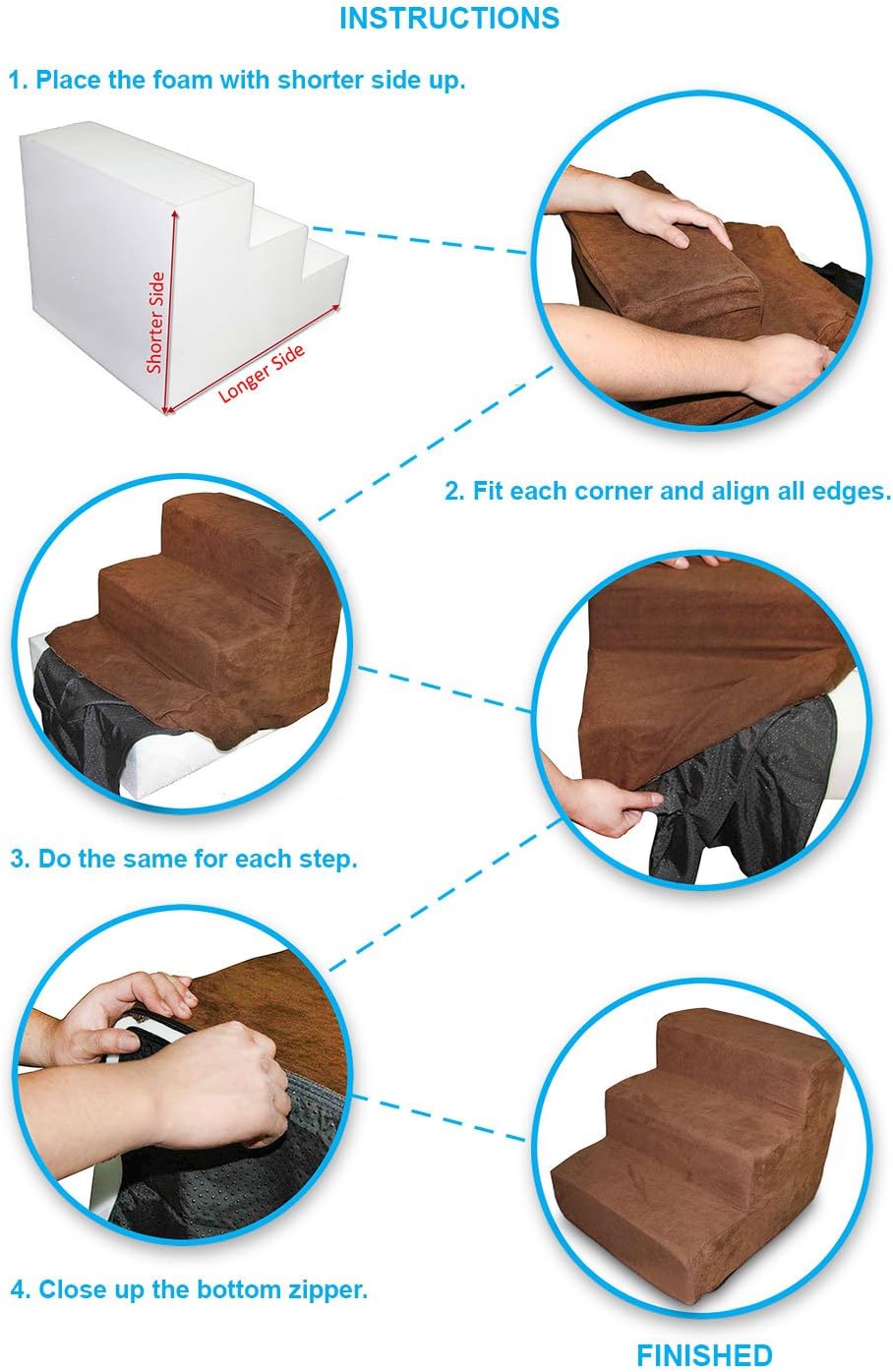 INSTRUCTIONS

1. Place the foam with shorter side up.

Shorter Side

Longer Side

2. Fit each corner and align all edges.

3. Do the same for each step.

4. Close up the bottom zipper.

FINISHED