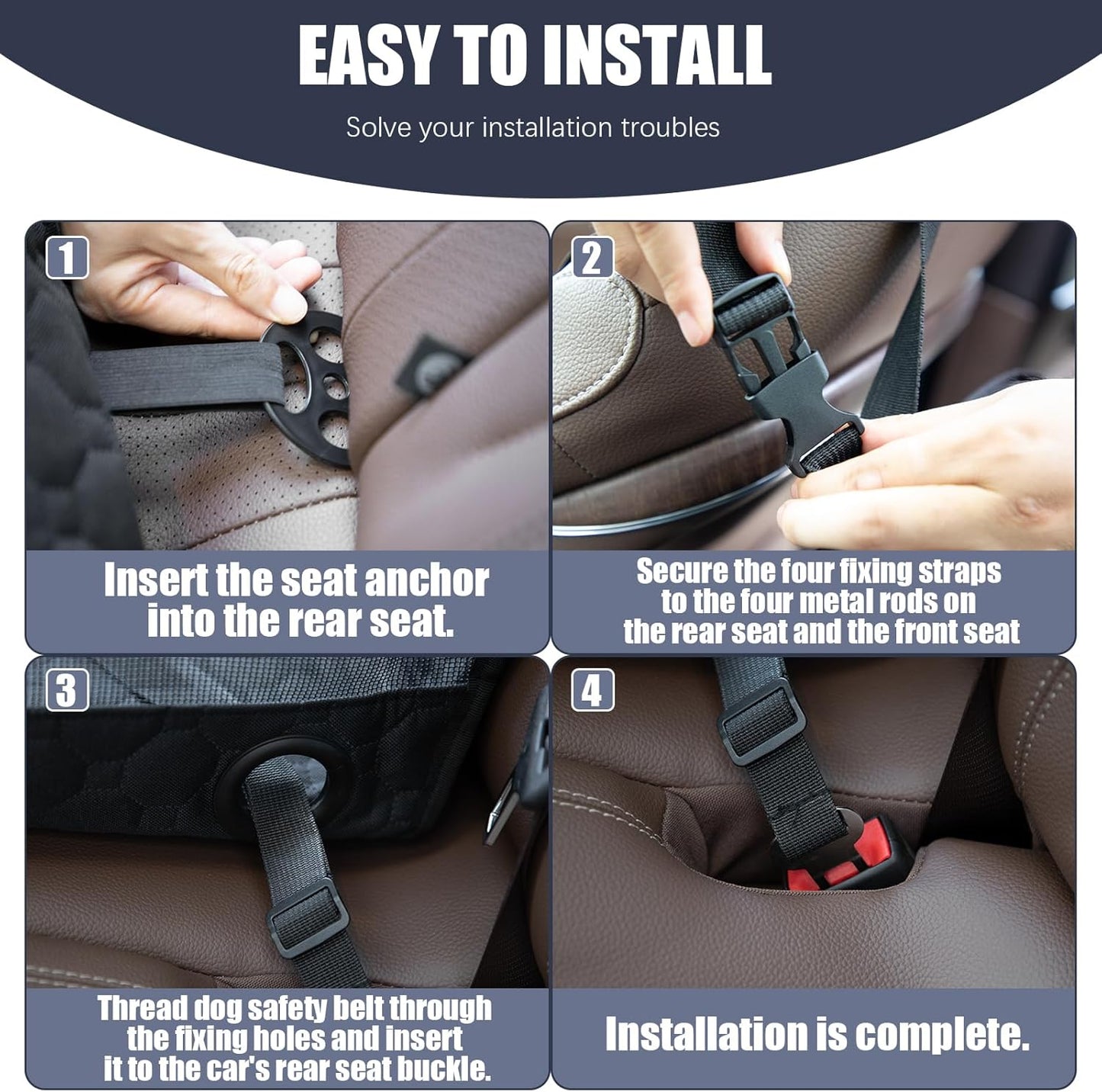 EASY TO INSTALL

Solve your installation troubles

1

Insert the seat anchor into the rear seat.

2

Secure the four fixing straps to the four metal rods on the rear seat and the front seat

3

Thread dog safety belt through the fixing holes and insert it to the car's rear seat buckle.

4

Installation is complete.