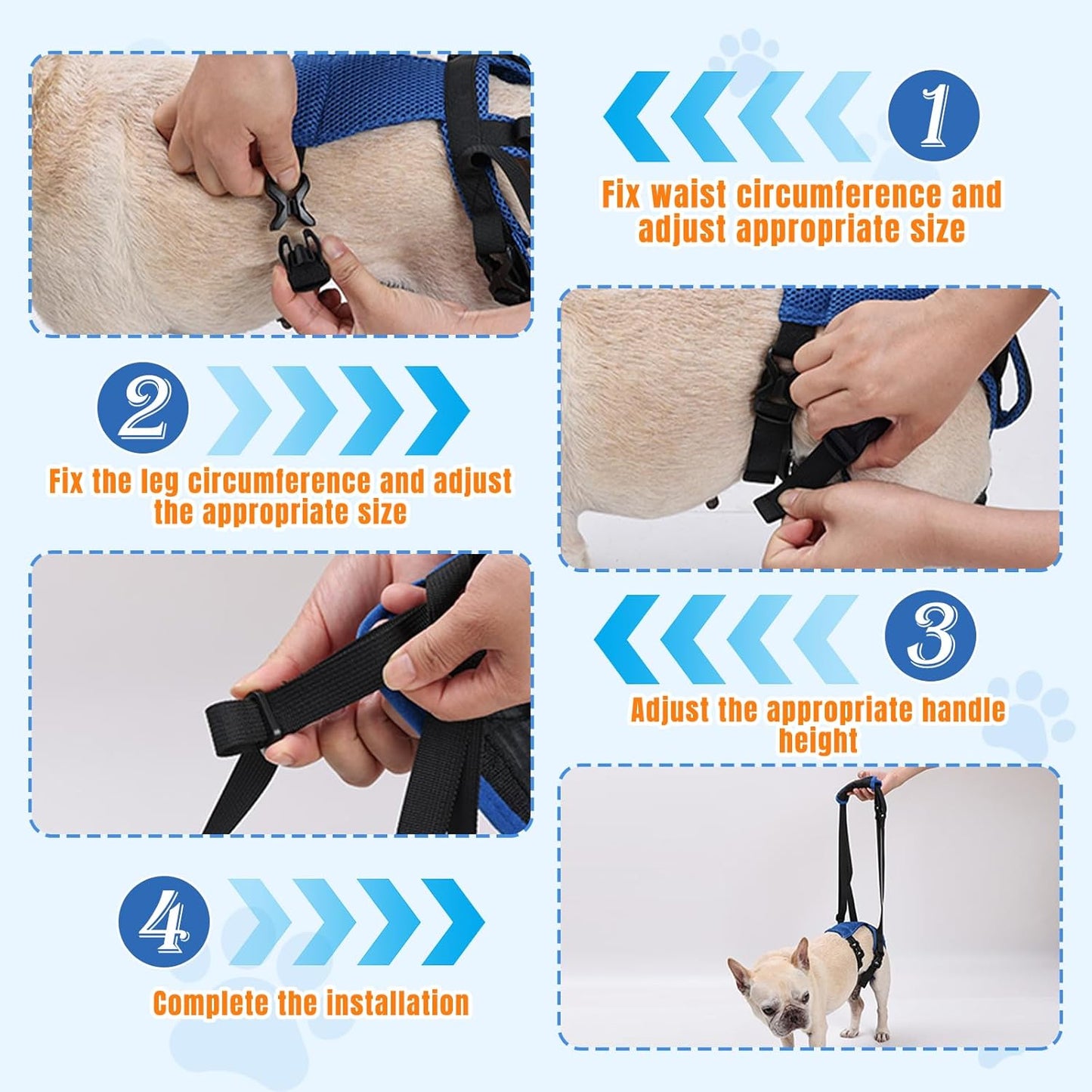 1

Fix waist circumference and adjust appropriate size

2

Fix the leg circumference and adjust the appropriate size

3

Adjust the appropriate handle height

4

Complete the installation