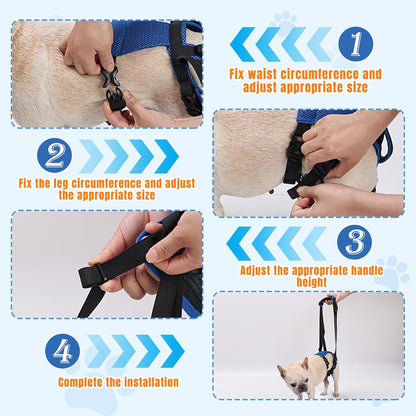 1

Fix waist circumference and adjust appropriate size

2

Fix the leg circumference and adjust the appropriate size

3

Adjust the appropriate handle height

4

Complete the installation