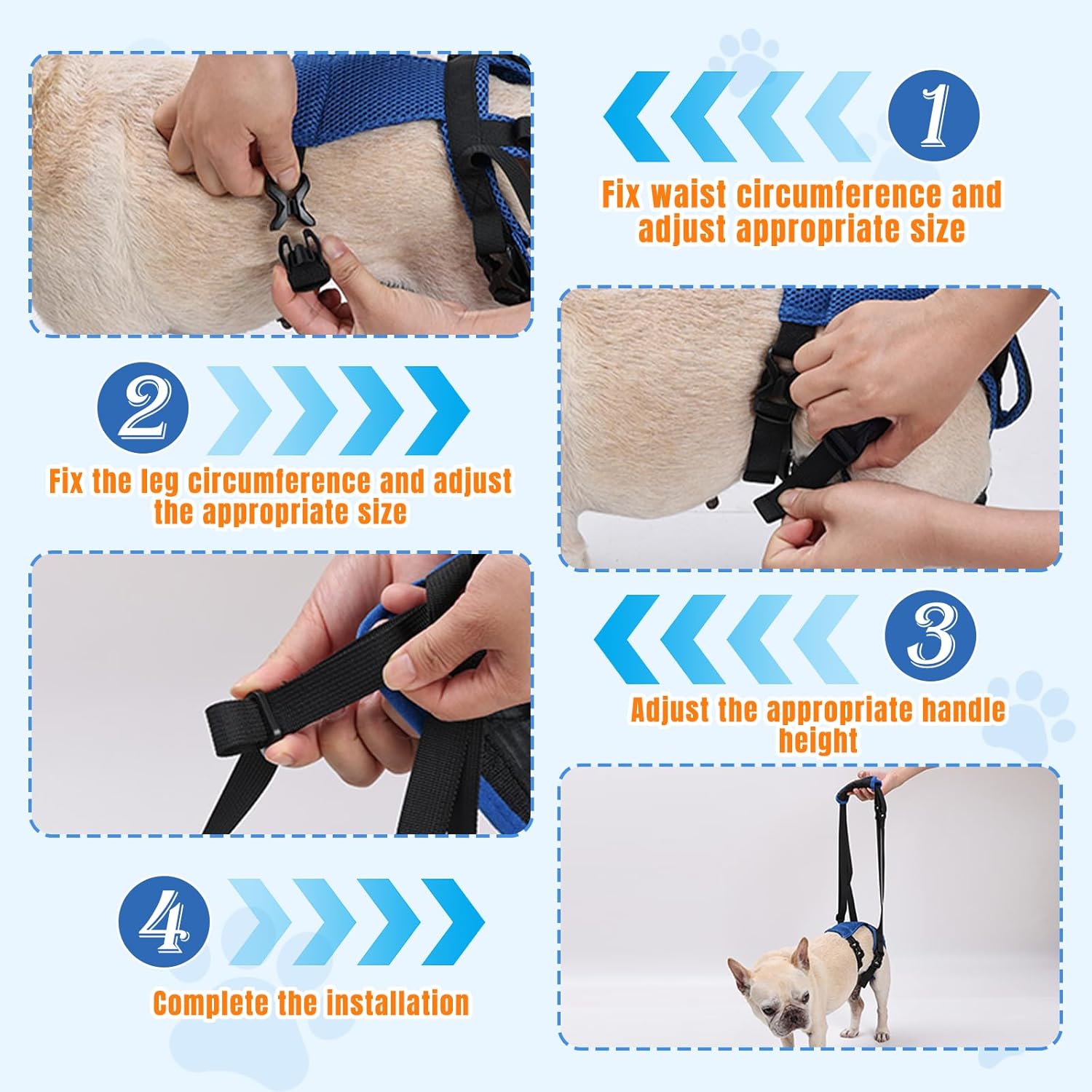 1

Fix waist circumference and adjust appropriate size

2

Fix the leg circumference and adjust the appropriate size

3

Adjust the appropriate handle height

4

Complete the installation