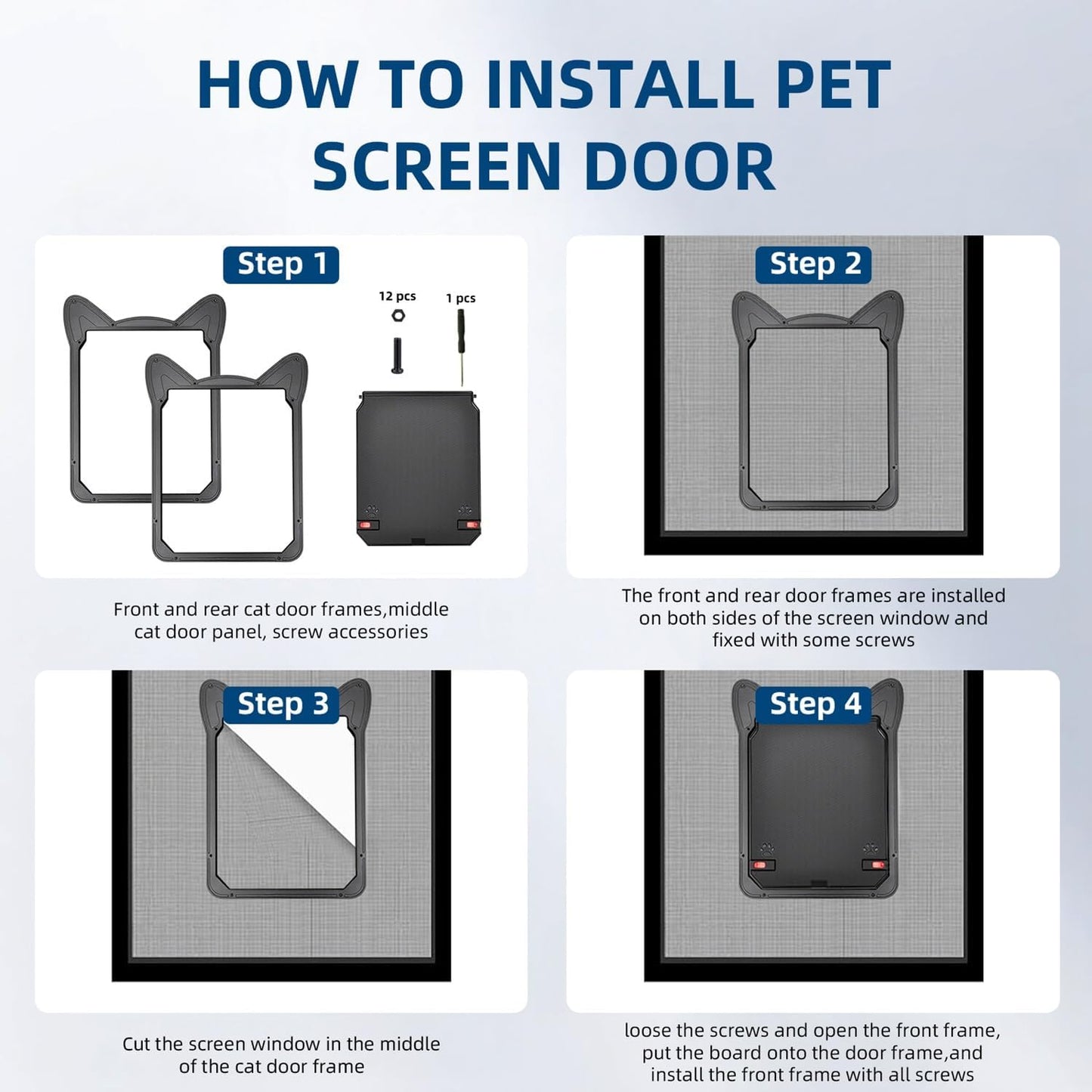 HOW TO INSTALL PET SCREEN DOOR

Step 1

12 pcs

1 pcs

Front and rear cat door frames,middle cat door panel, screw accessories

Step 2

The front and rear door frames are installed on both sides of the screen window and fixed with some screws

Step 3

Cut the screen window in the middle of the cat door frame

Step 4

loose the screws and open the front frame, put the board onto the door frame,and install the front frame with all screws