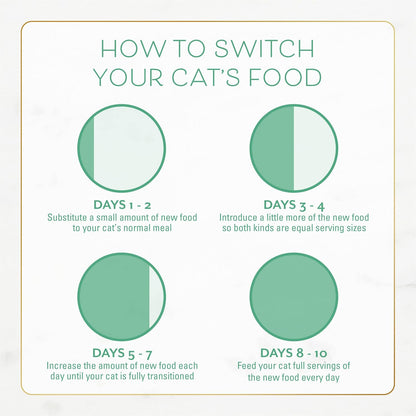 HOW TO SWITCH YOUR CAT'S FOOD

DAYS 1 - 2
Substitute a small amount of new food to your cat's normal meal

DAYS 3 - 4
Introduce a little more of the new food so both kinds are equal serving sizes

DAYS 5 - 7
Increase the amount of new food each day until your cat is fully transitioned

DAYS 8 - 10
Feed your cat full servings of the new food every day