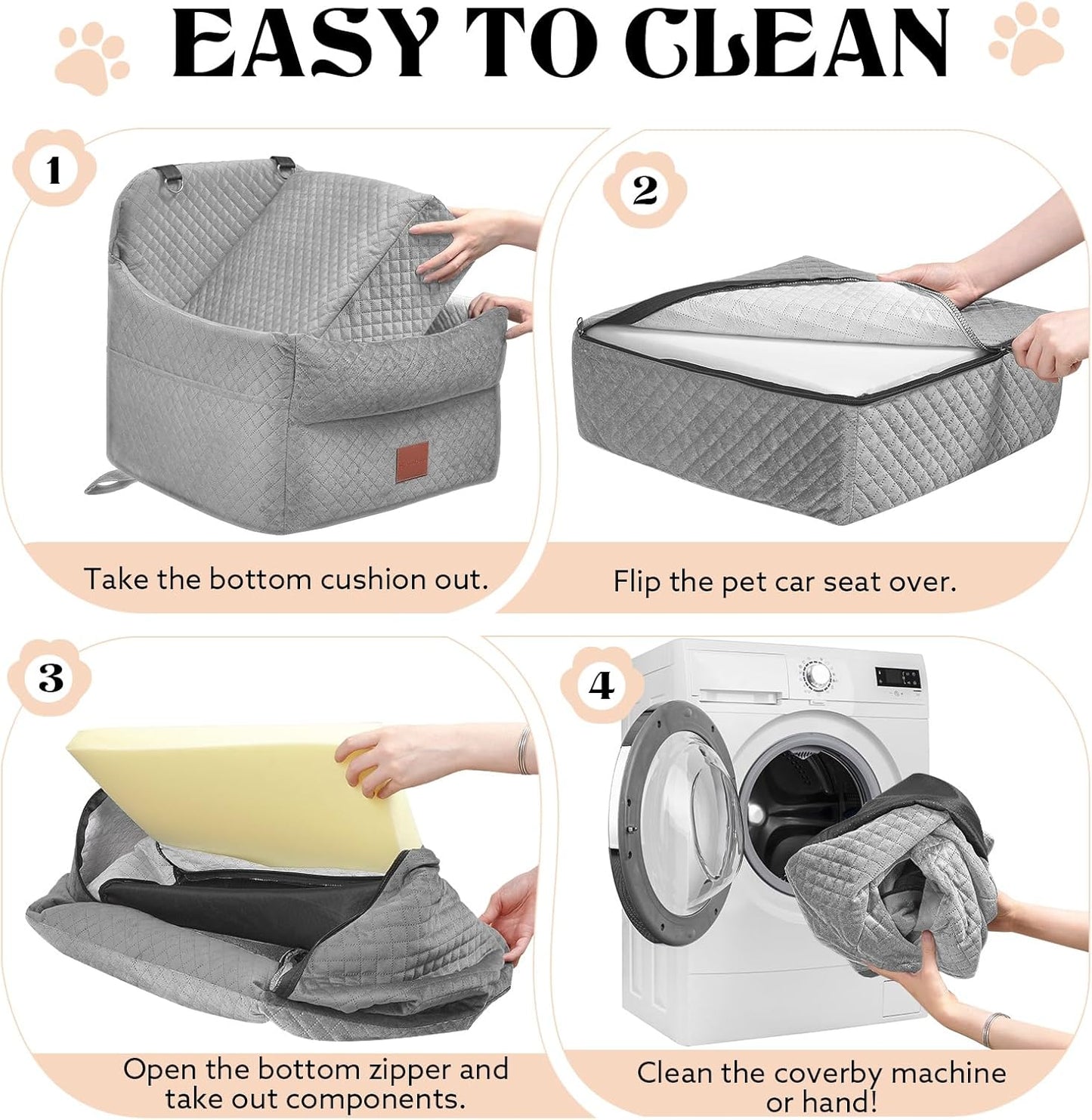 EASY TO CLEAN

1

Take the bottom cushion out.

2

Flip the pet car seat over.

3

Open the bottom zipper and take out components.

4

Clean the coverby machine or hand!