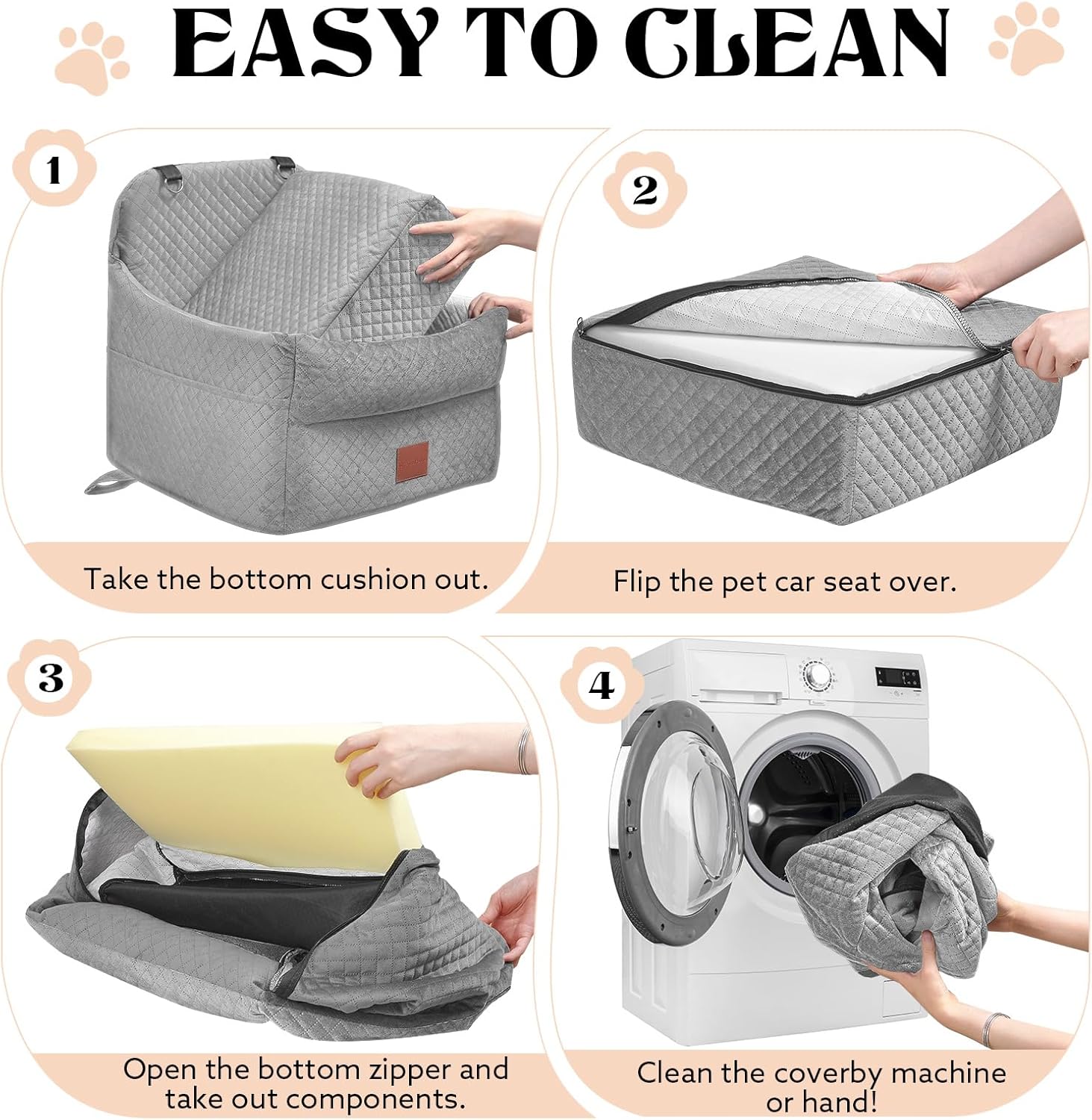 EASY TO CLEAN

1

Take the bottom cushion out.

2

Flip the pet car seat over.

3

Open the bottom zipper and take out components.

4

Clean the coverby machine or hand!