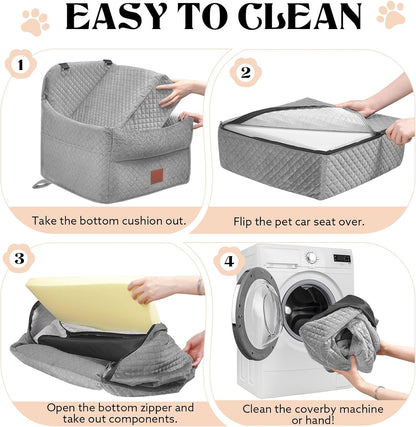 EASY TO CLEAN

1

Take the bottom cushion out.

2

Flip the pet car seat over.

3

Open the bottom zipper and take out components.

4

Clean the coverby machine or hand!