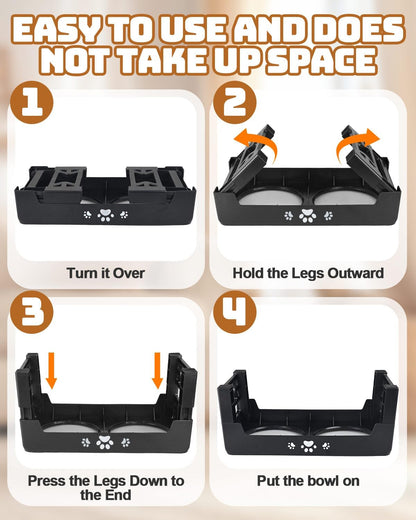 EASY TO USE AND DOES NOT TAKE UP SPACE

1

Turn it Over

2

Hold the Legs Outward

3

Press the Legs Down to the End

4

Put the bowl on