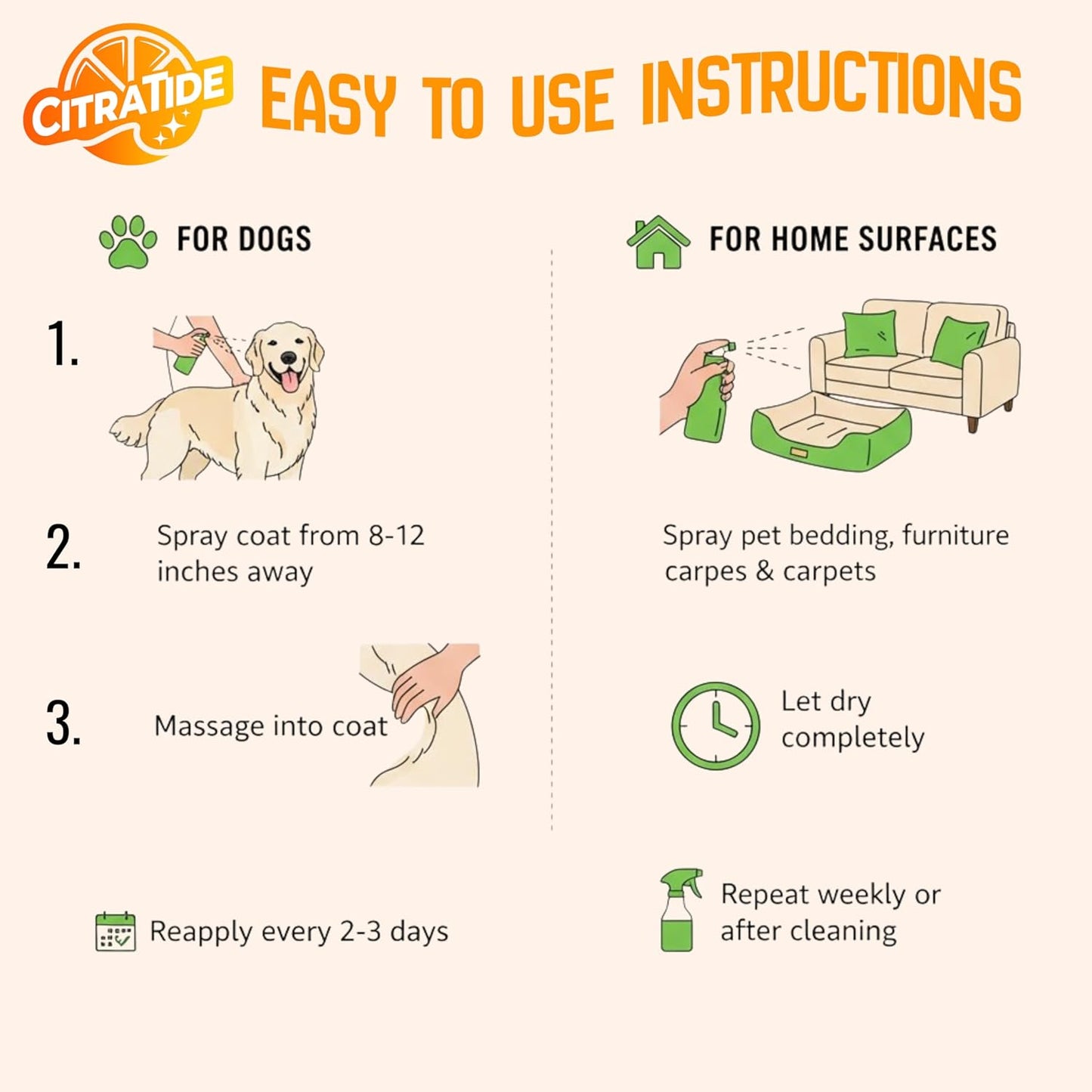 CITRATIDE

EASY TO USE INSTRUCTIONS

FOR DOGS

1.

2. Spray coat from 8-12 inches away

3. Massage into coat

Reapply every 2-3 days

FOR HOME SURFACES

Spray pet bedding, furniture carpes & carpets

Let dry completely

Repeat weekly or after cleaning