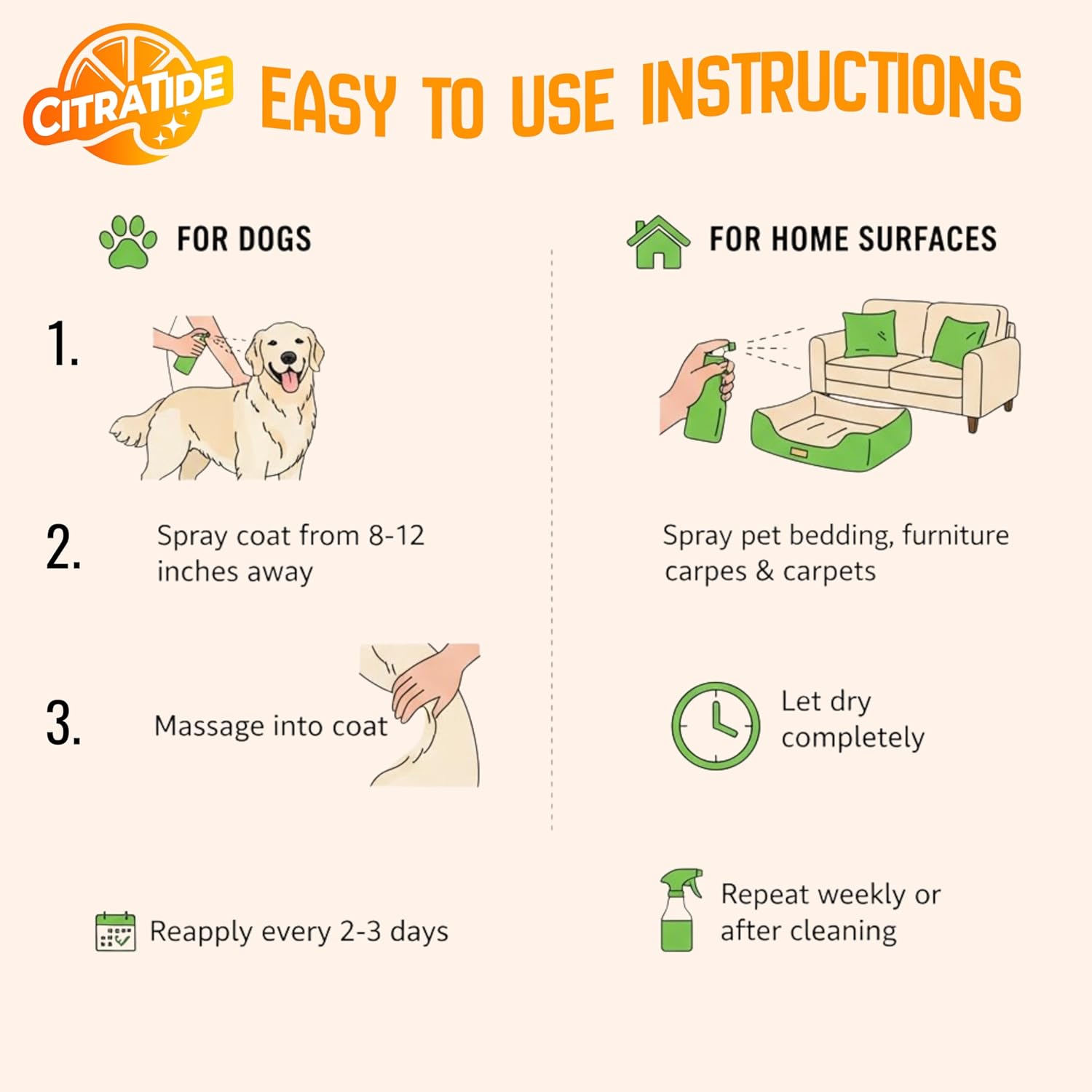 CITRATIDE

EASY TO USE INSTRUCTIONS

FOR DOGS

1.

2. Spray coat from 8-12 inches away

3. Massage into coat

Reapply every 2-3 days

FOR HOME SURFACES

Spray pet bedding, furniture carpes & carpets

Let dry completely

Repeat weekly or after cleaning