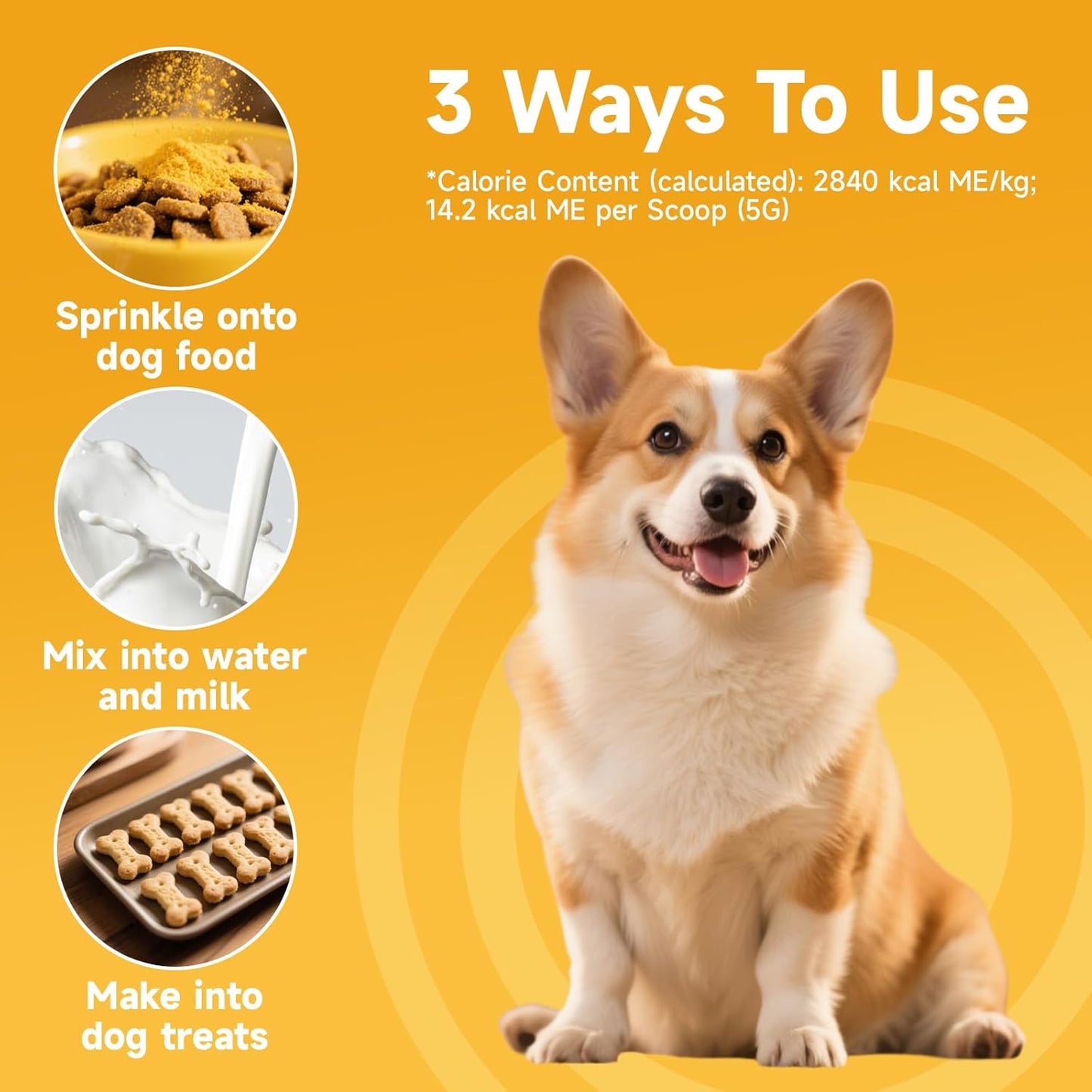 3 Ways To Use

*Calorie Content (calculated): 2840 kcal ME/kg; 14.2 kcal ME per Scoop (5G)

Sprinkle onto dog food

Mix into water and milk

Make into dog treats