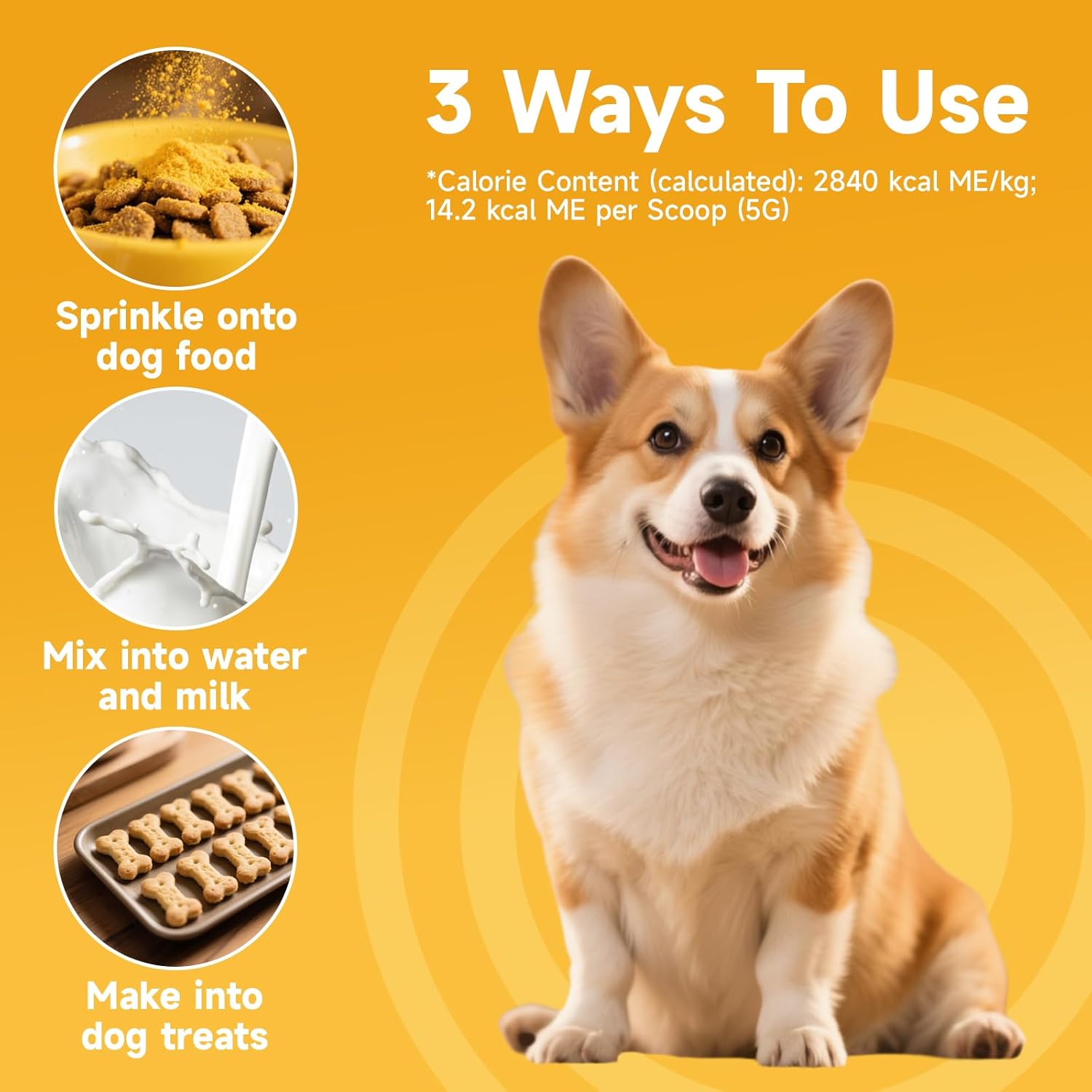 3 Ways To Use

*Calorie Content (calculated): 2840 kcal ME/kg; 14.2 kcal ME per Scoop (5G)

Sprinkle onto dog food

Mix into water and milk

Make into dog treats