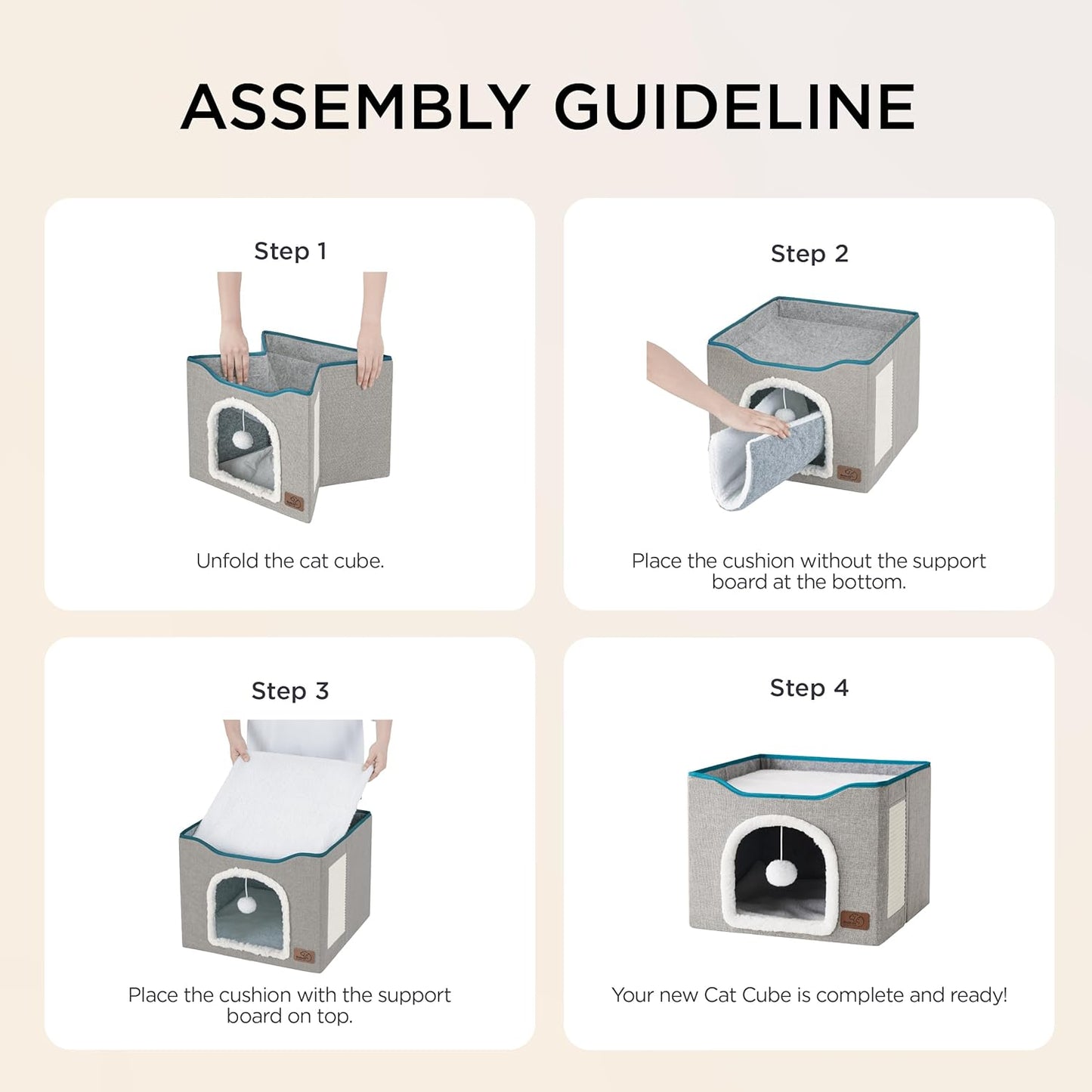 ASSEMBLY GUIDELINE

Step 1

Unfold the cat cube.

Step 2

Place the cushion without the support board at the bottom.

Step 3

Place the cushion with the support board on top.

Step 4

Your new Cat Cube is complete and ready!