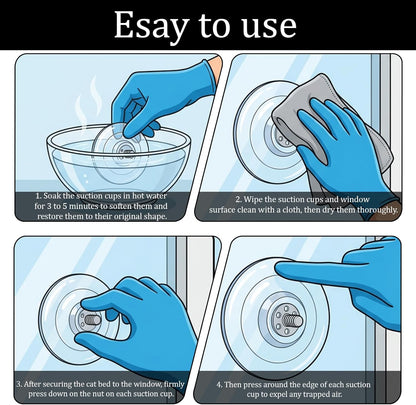 Esay to use

1. Soak the suction cups in hot water for 3 to 5 minutes to soften them and restore them to their original shape.

2. Wipe the suction cups and window surface clean with a cloth, then dry them thoroughly.

3. After securing the cat bed to the window, firmly press down on the nut on each suction cup.

4. Then press around the edge of each suction cup to expel any trapped air.