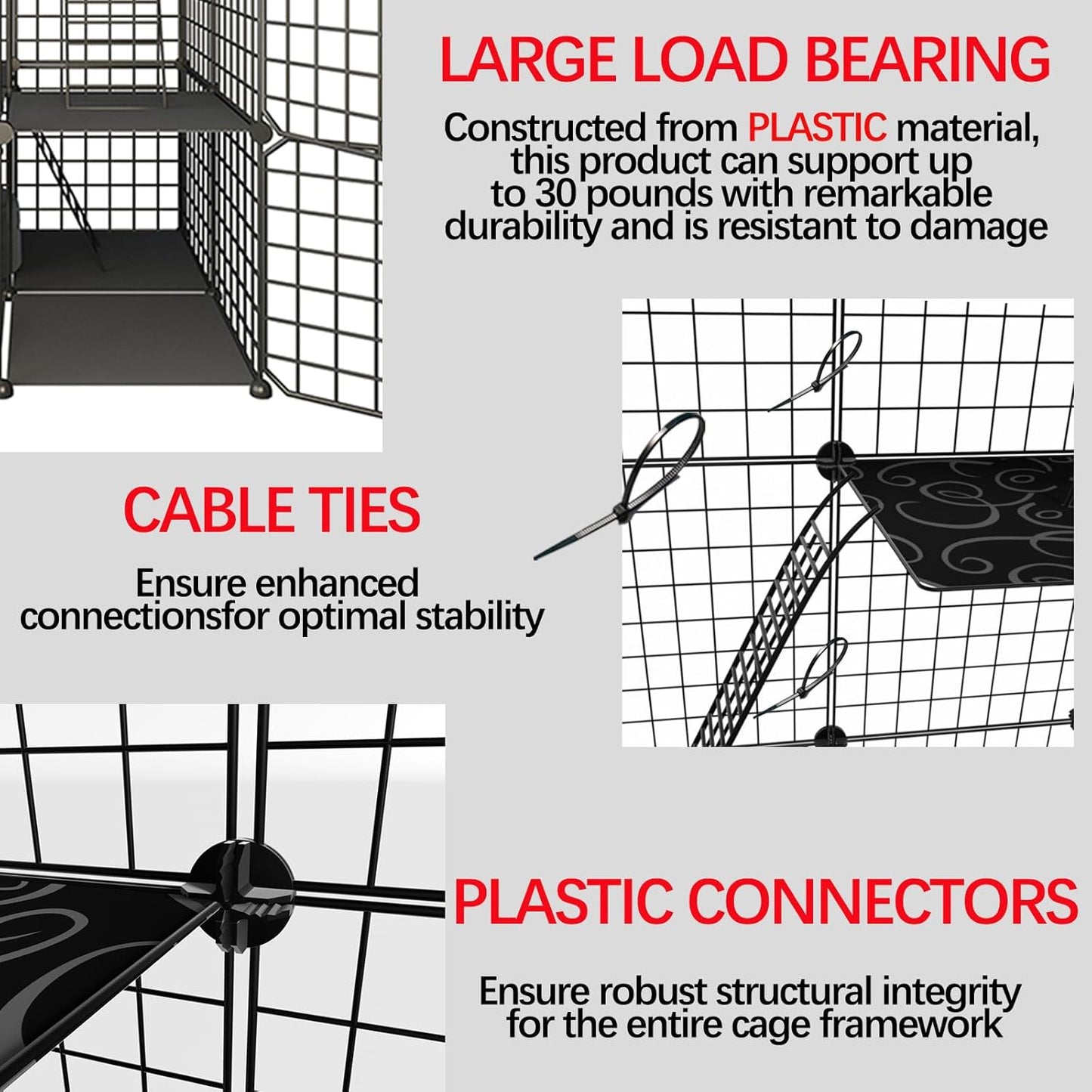 LARGE LOAD BEARING

Constructed from PLASTIC material, this product can support up to 30 pounds with remarkable durability and is resistant to damage

CABLE TIES

Ensure enhanced connectionsfor optimal stability

PLASTIC CONNECTORS

Ensure robust structural integrity for the entire cage framework