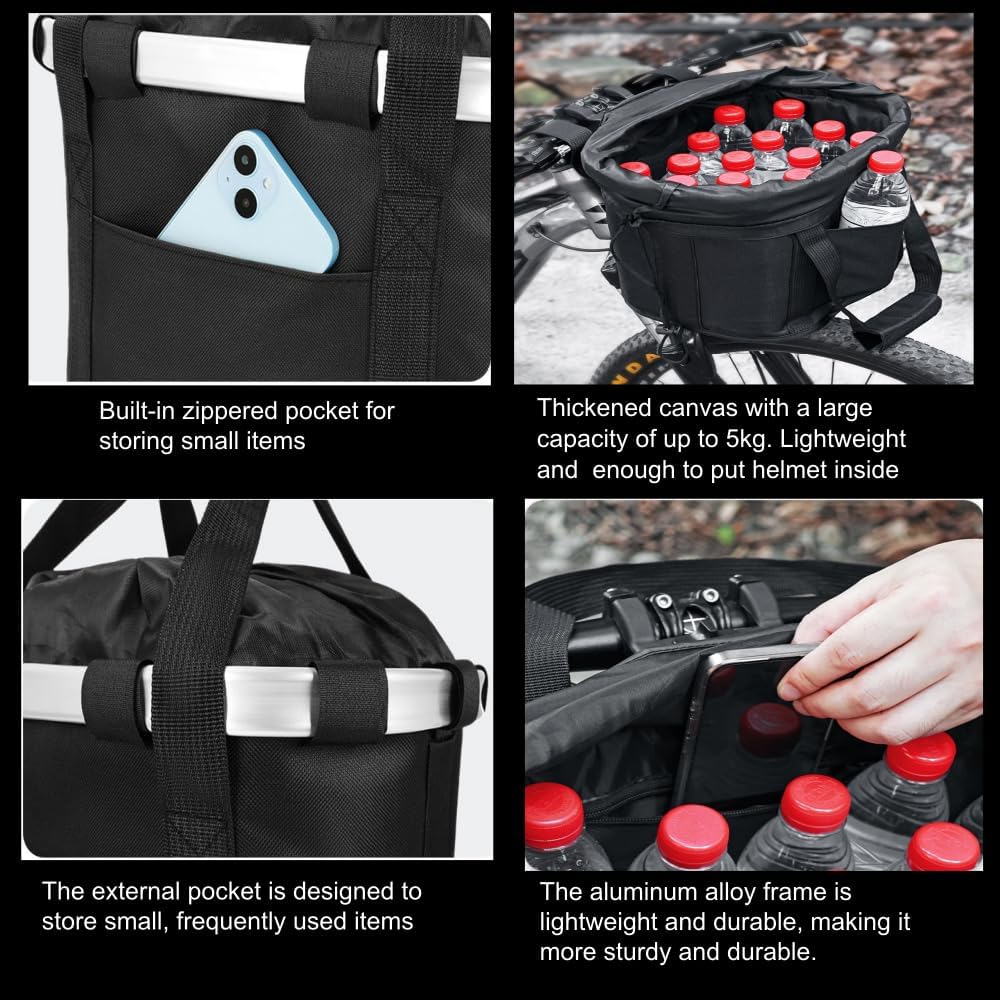 Built-in zippered pocket for storing small items

Thickened canvas with a large capacity of up to 5kg. Lightweight and  enough to put helmet inside

The external pocket is designed to store small, frequently used items

The aluminum alloy frame is lightweight and durable, making it more sturdy and durable.