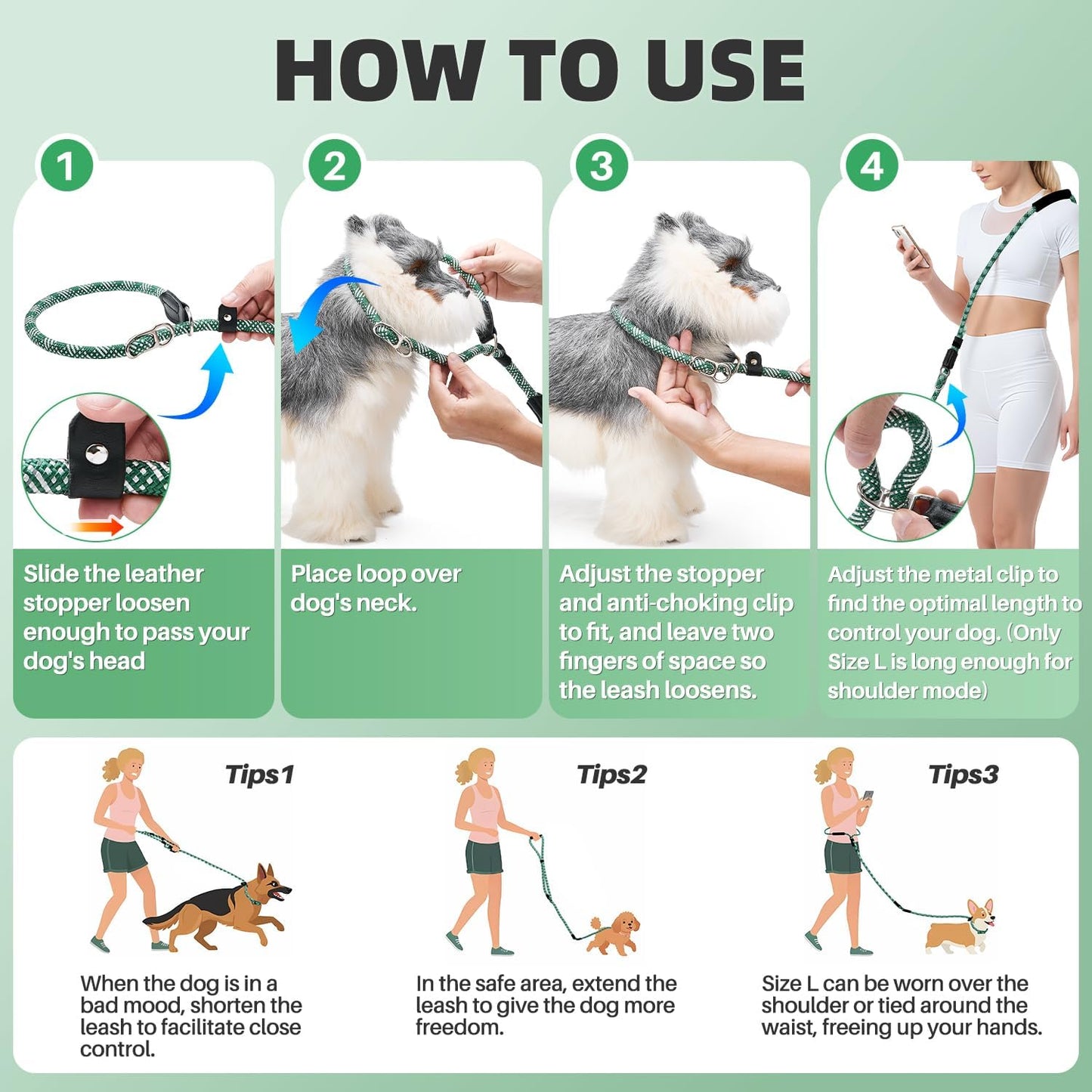 HOW TO USE

1

Slide the leather stopper loosen enough to pass your dog's head

2

Place loop over dog's neck.

3

Adjust the stopper and anti-choking clip to fit, and leave two fingers of space so the leash loosens.

4

Adjust the metal clip to find the optimal length to control your dog. (Only Size L is long enough for shoulder mode)

Tips1

When the dog is in a bad mood, shorten the leash to facilitate close control.

Tips2

In the safe area, extend the leash to give the dog more freedom.

Tips3

Size L can be worn over the shoulder or tied around the waist, freeing up your hands.