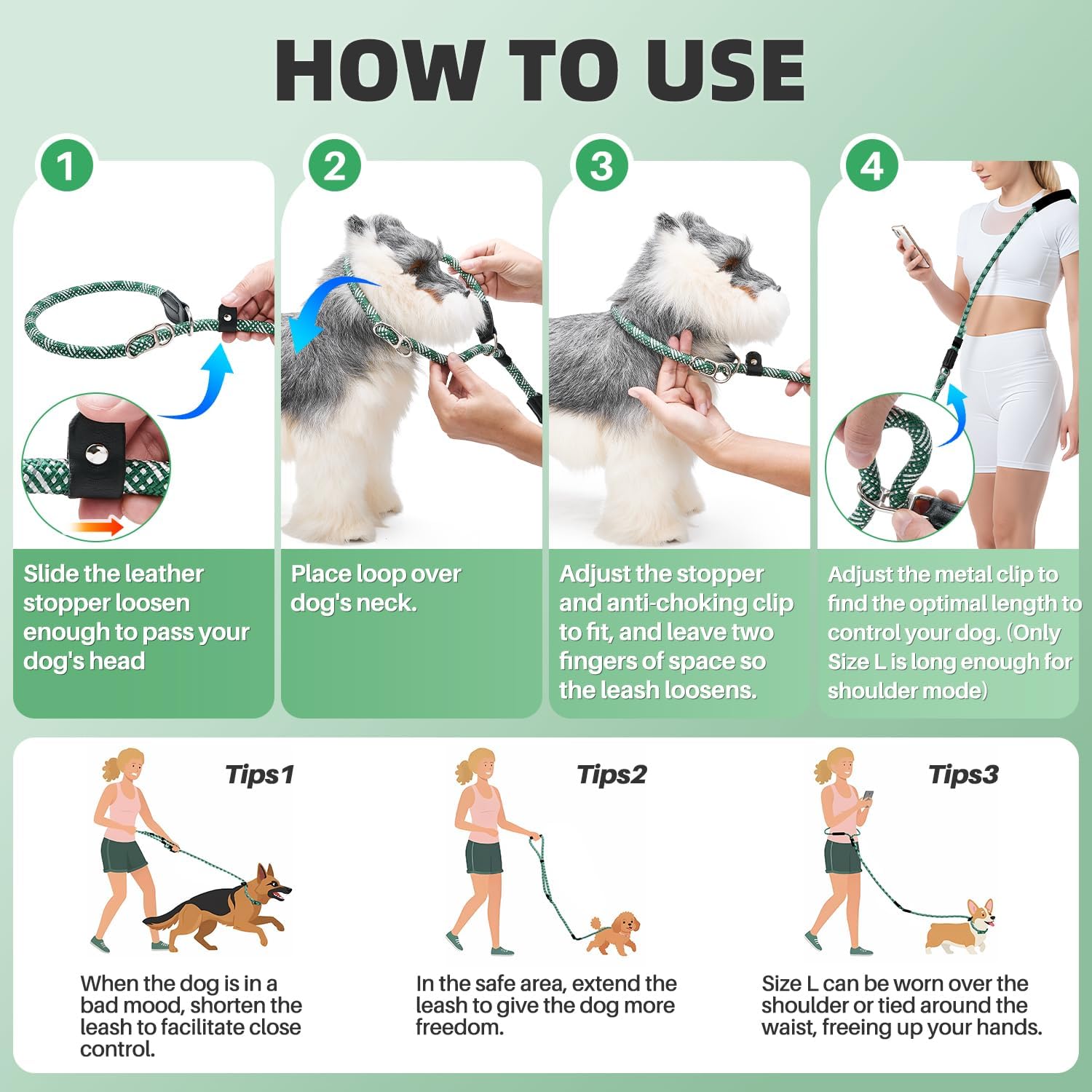 HOW TO USE

1

Slide the leather stopper loosen enough to pass your dog's head

2

Place loop over dog's neck.

3

Adjust the stopper and anti-choking clip to fit, and leave two fingers of space so the leash loosens.

4

Adjust the metal clip to find the optimal length to control your dog. (Only Size L is long enough for shoulder mode)

Tips1

When the dog is in a bad mood, shorten the leash to facilitate close control.

Tips2

In the safe area, extend the leash to give the dog more freedom.

Tips3

Size L can be worn over the shoulder or tied around the waist, freeing up your hands.