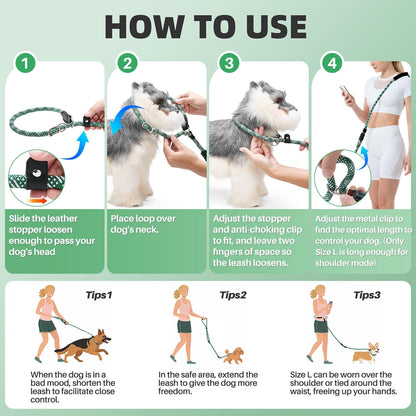 HOW TO USE

1

Slide the leather stopper loosen enough to pass your dog's head

2

Place loop over dog's neck.

3

Adjust the stopper and anti-choking clip to fit, and leave two fingers of space so the leash loosens.

4

Adjust the metal clip to find the optimal length to control your dog. (Only Size L is long enough for shoulder mode)

Tips1

When the dog is in a bad mood, shorten the leash to facilitate close control.

Tips2

In the safe area, extend the leash to give the dog more freedom.

Tips3

Size L can be worn over the shoulder or tied around the waist, freeing up your hands.