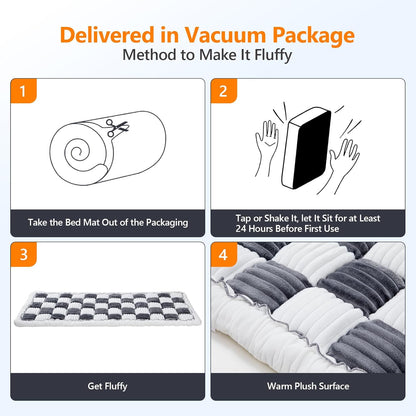 Delivered in Vacuum Package
Method to Make It Fluffy

1

Take the Bed Mat Out of the Packaging

2

Tap or Shake It, let It Sit for at Least 24 Hours Before First Use

3

Get Fluffy

4

Warm Plush Surface