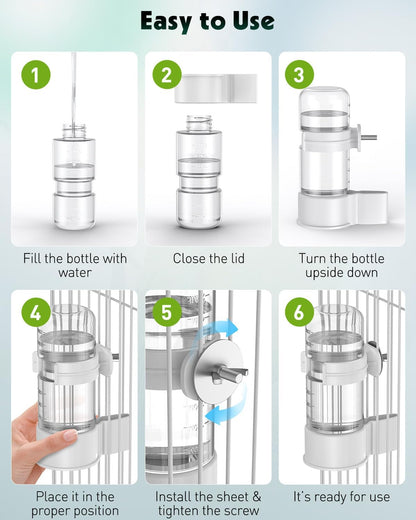 Easy to Use

1

Fill the bottle with water

2

Close the lid

3

Turn the bottle upside down

4

Place it in the proper position

5

Install the sheet & tighten the screw

6

It's ready for use