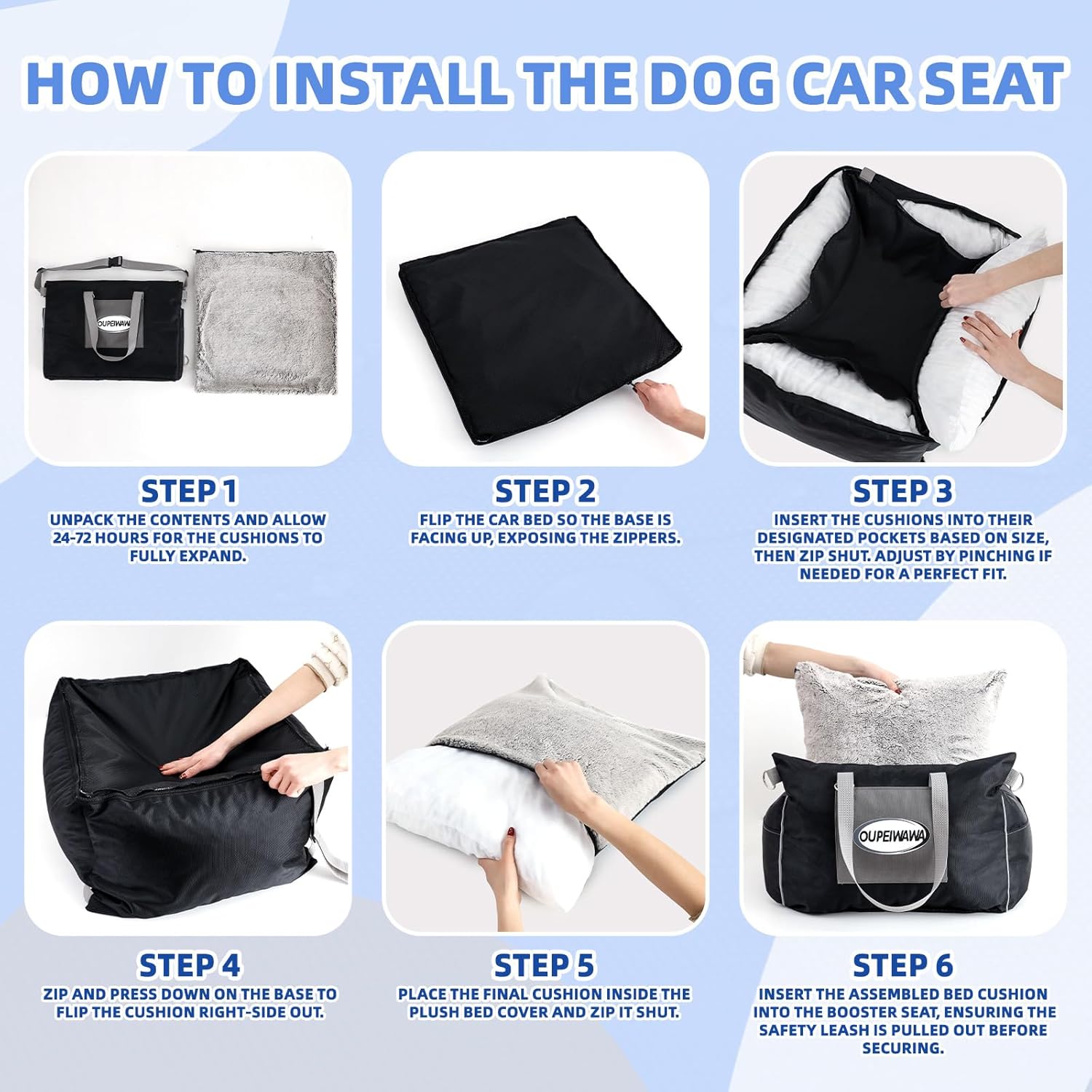 HOW TO INSTALL THE DOG CAR SEAT

OUPEIWAWA

STEP 1
UNPACK THE CONTENTS AND ALLOW 24-72 HOURS FOR THE CUSHIONS TO FULLY EXPAND.

STEP 2
FLIP THE CAR BED SO THE BASE IS FACING UP, EXPOSING THE ZIPPERS.

STEP 3
INSERT THE CUSHIONS INTO THEIR DESIGNATED POCKETS BASED ON SIZE, THEN ZIP SHUT. ADJUST BY PINCHING IF NEEDED FOR A PERFECT FIT.

STEP 4
ZIP AND PRESS DOWN ON THE BASE TO FLIP THE CUSHION RIGHT-SIDE OUT.

STEP 5
PLACE THE FINAL CUSHION INSIDE THE PLUSH BED COVER AND ZIP IT SHUT.

OUPEIWAWA

STEP 6
INSERT THE ASSEMBLED BED CUSHION INTO THE BOOSTER SEAT, ENSURING THE SAFETY LEASH IS PULLED OUT BEFORE SECURING.