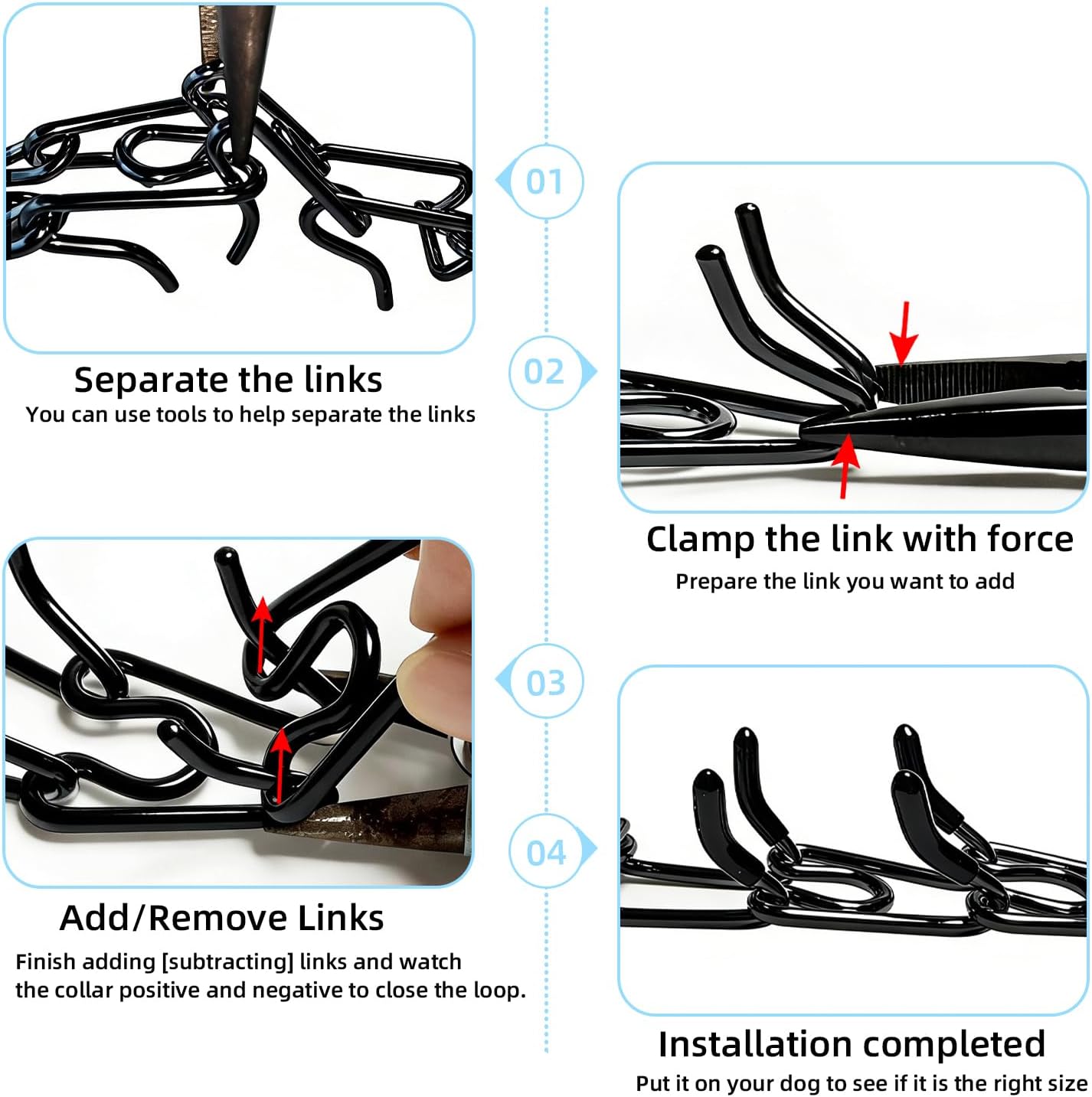 01

Separate the links
You can use tools to help separate the links

02

Clamp the link with force
Prepare the link you want to add

03

Add/Remove Links
Finish adding [subtracting] links and watch the collar positive and negative to close the loop.

04

Installation completed
Put it on your dog to see if it is the right size