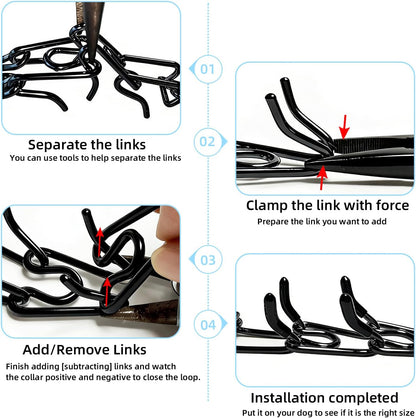 01

Separate the links
You can use tools to help separate the links

02

Clamp the link with force
Prepare the link you want to add

03

Add/Remove Links
Finish adding [subtracting] links and watch the collar positive and negative to close the loop.

04

Installation completed
Put it on your dog to see if it is the right size