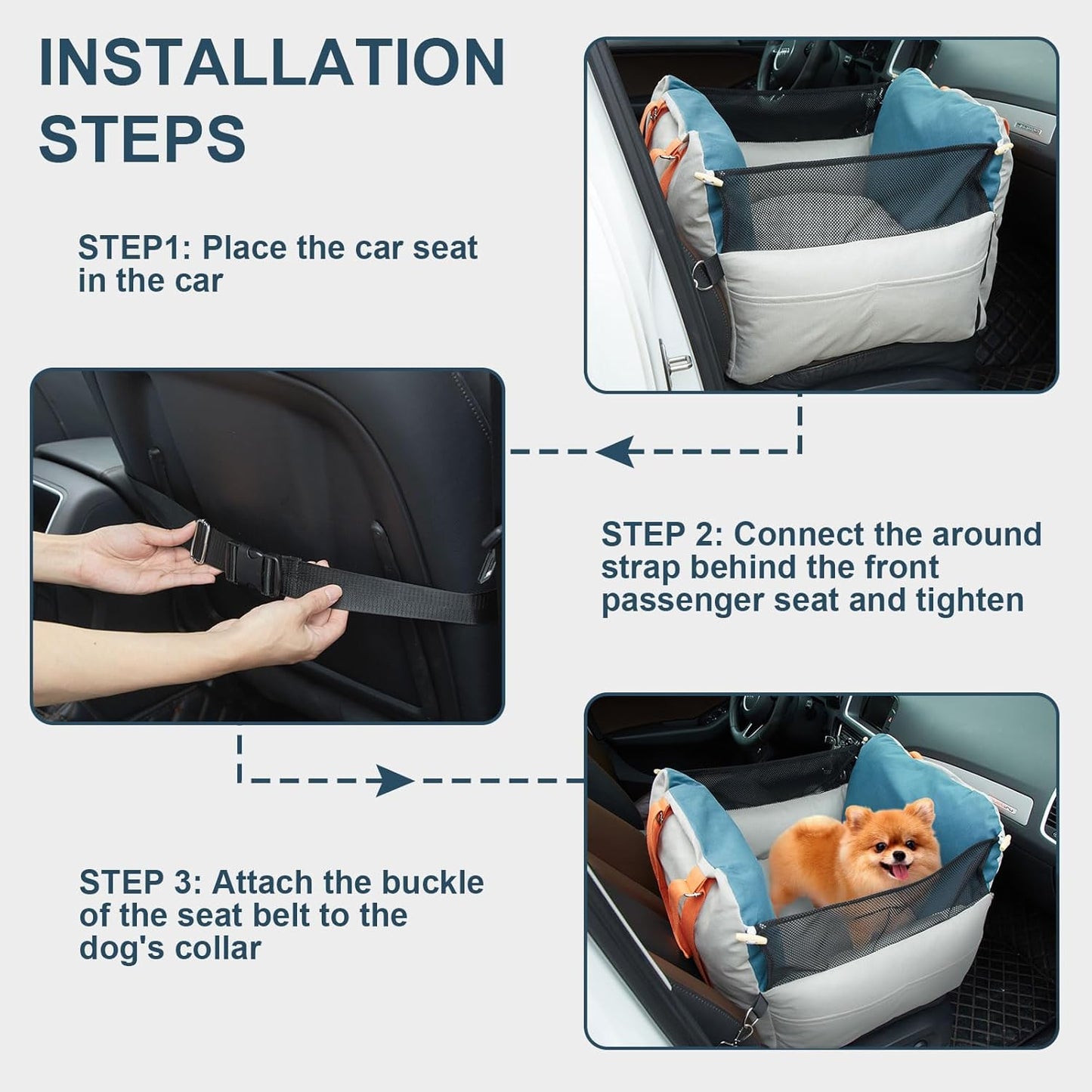 INSTALLATION STEPS

STEP1: Place the car seat in the car

STEP 2: Connect the around strap behind the front passenger seat and tighten

STEP 3: Attach the buckle of the seat belt to the dog's collar