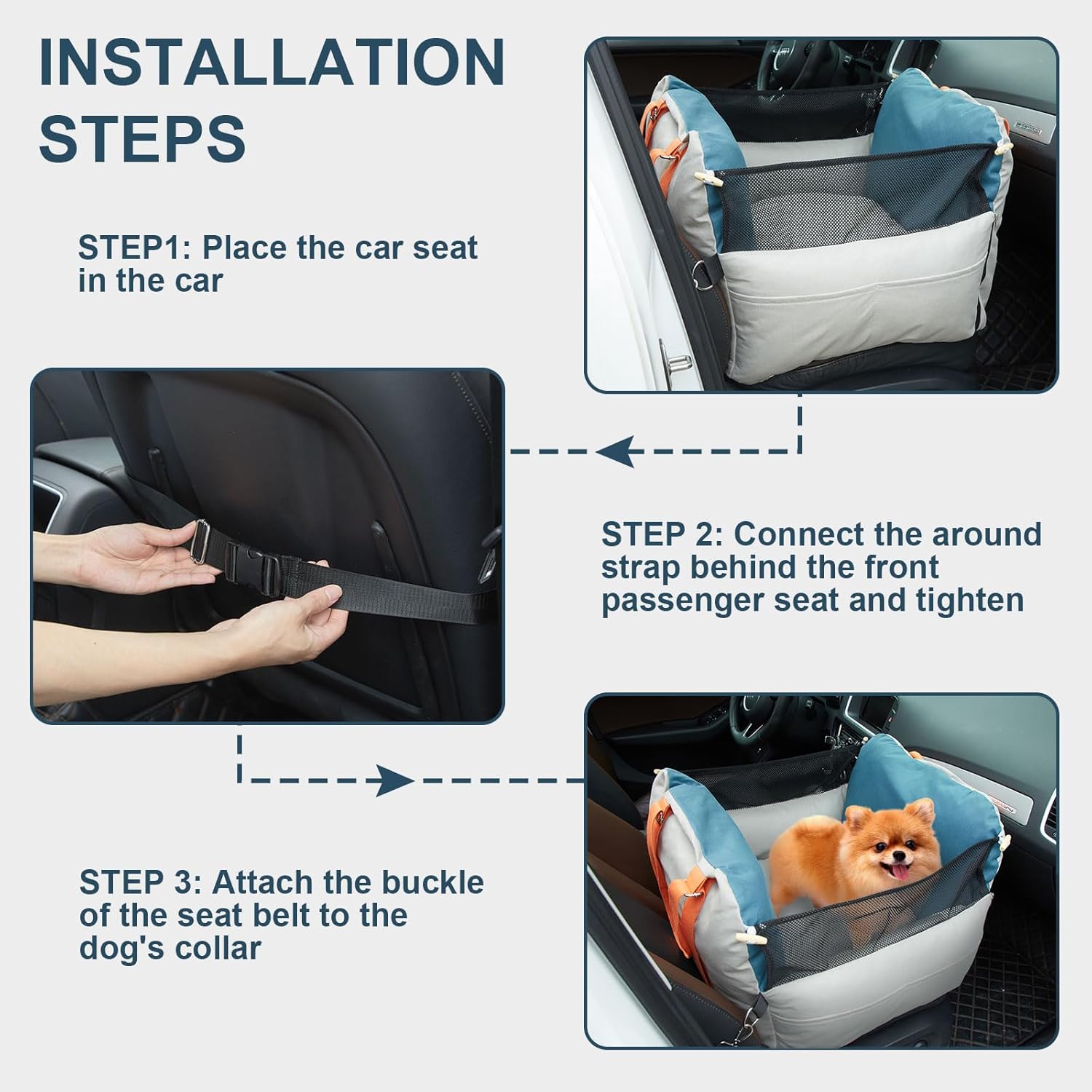 INSTALLATION STEPS

STEP1: Place the car seat in the car

STEP 2: Connect the around strap behind the front passenger seat and tighten

STEP 3: Attach the buckle of the seat belt to the dog's collar