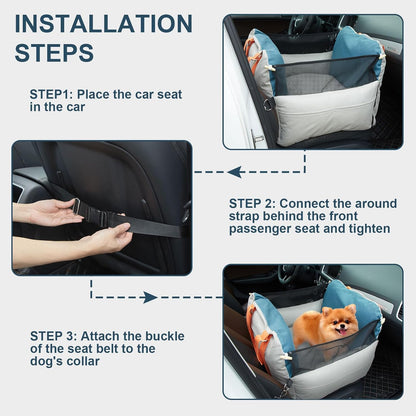 INSTALLATION STEPS

STEP1: Place the car seat in the car

STEP 2: Connect the around strap behind the front passenger seat and tighten

STEP 3: Attach the buckle of the seat belt to the dog's collar