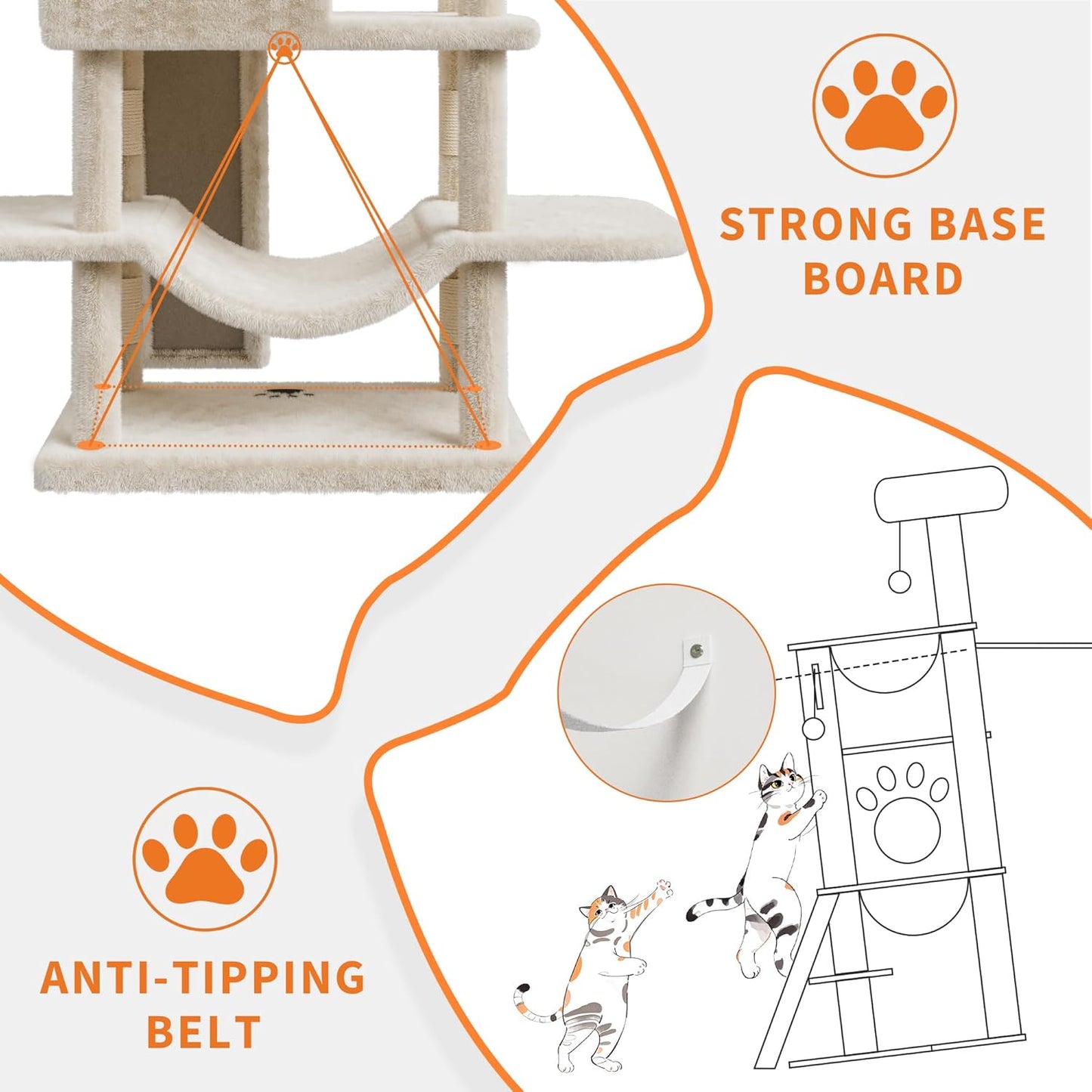 STRONG BASE BOARD

ANTI-TIPPING BELT