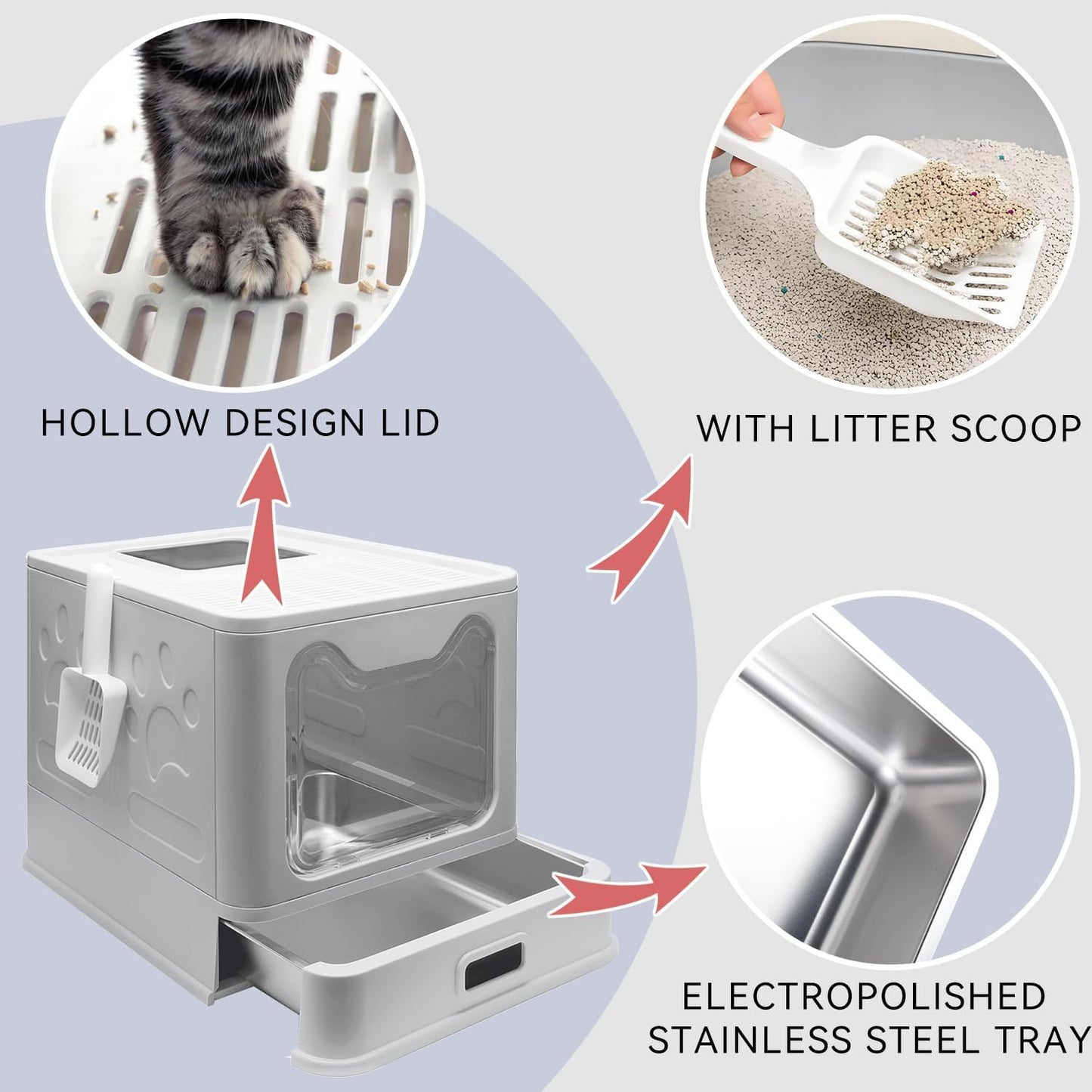 HOLLOW DESIGN LID

WITH LITTER SCOOP

ELECTROPOLISHED STAINLESS STEEL TRAY