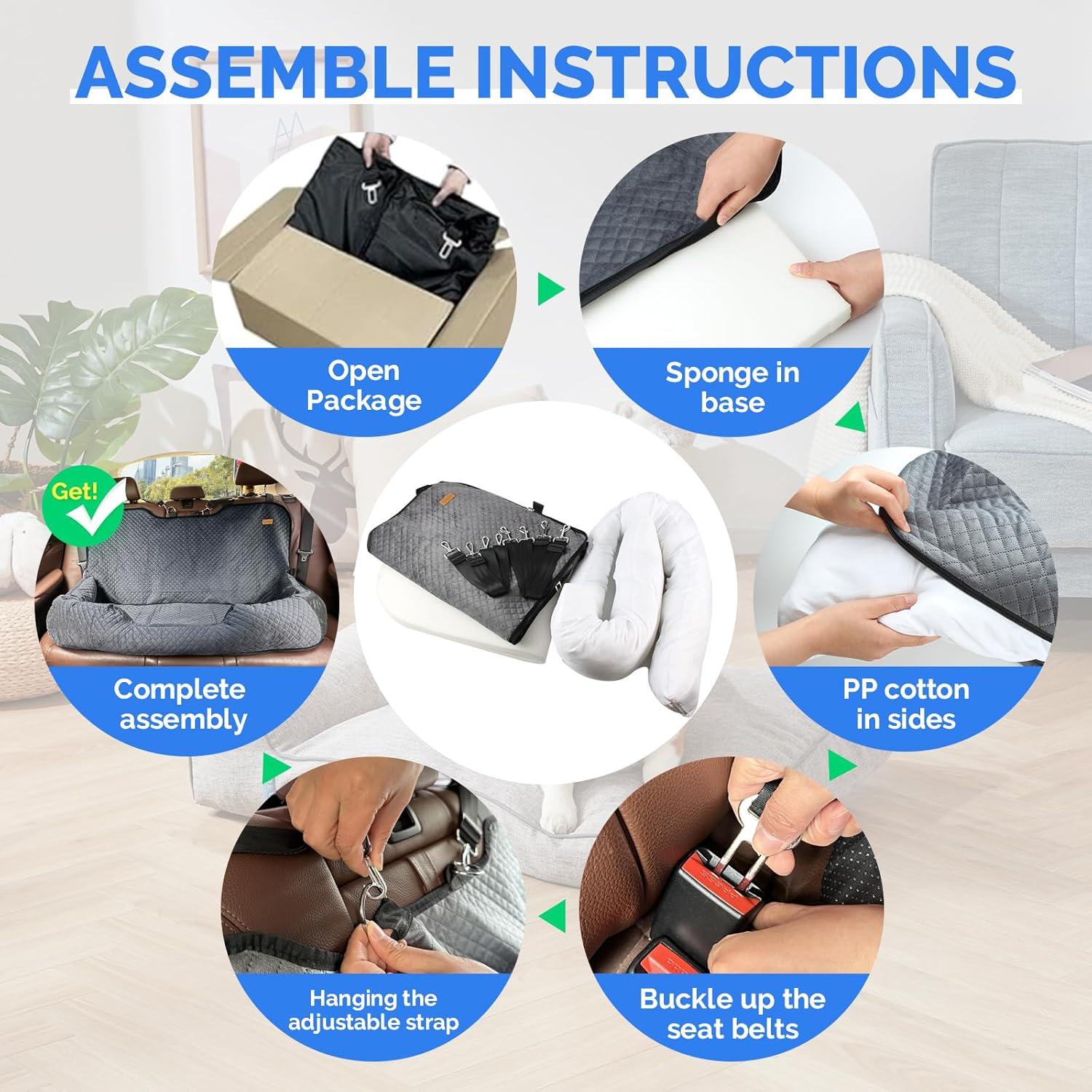 ASSEMBLE INSTRUCTIONS

Open Package

Sponge in base

PP cotton in sides

Buckle up the seat belts

Hanging the adjustable strap

Get!

Complete assembly