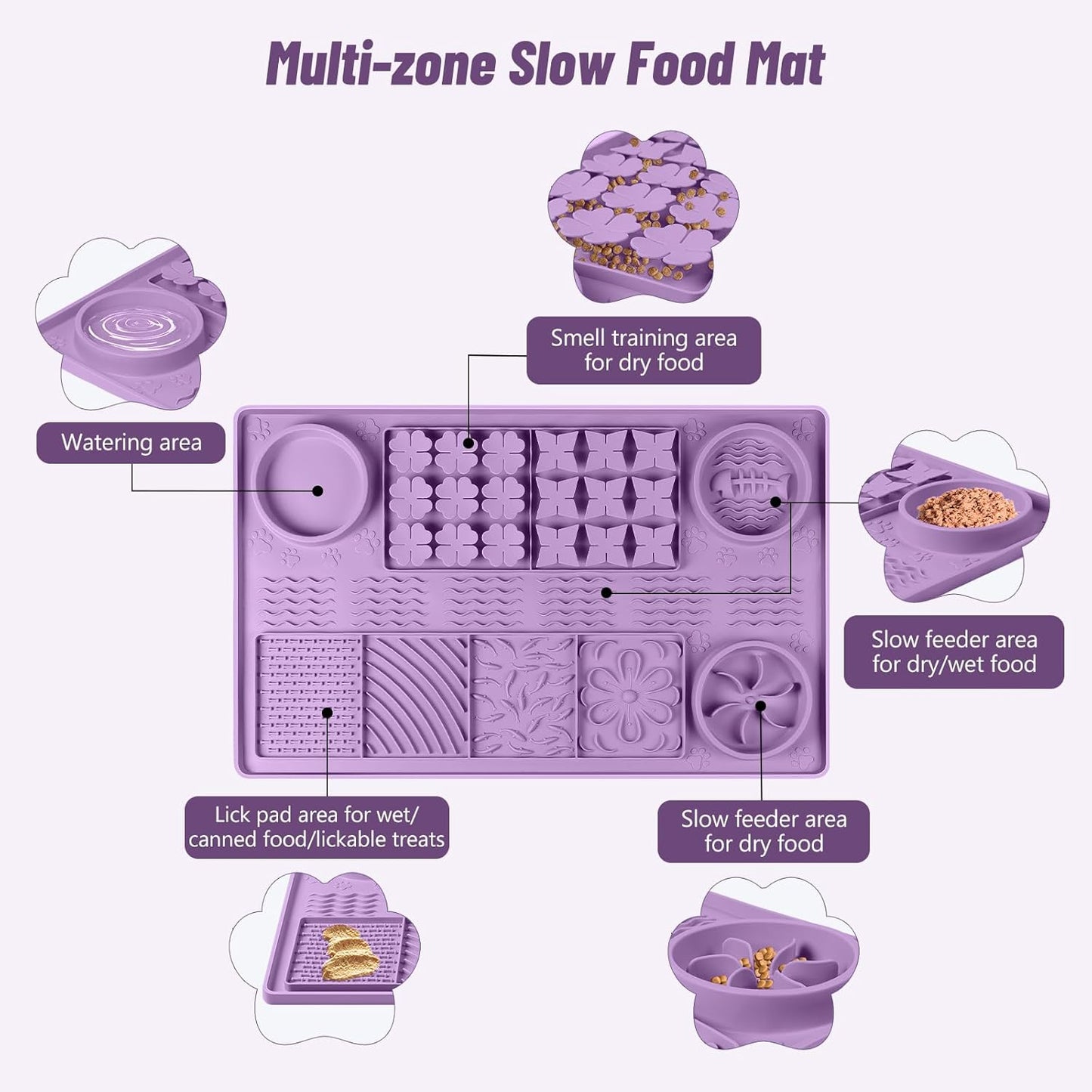 Multi-zone Slow Food Mat

Smell training area for dry food

Watering area

Slow feeder area for dry/wet food

Lick pad area for wet/ canned food/lickable treats

Slow feeder area for dry food