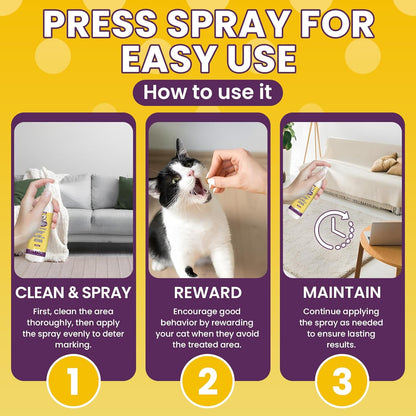 PRESS SPRAY FOR EASY USE

How to use it

CLEAN & SPRAY

First, clean the area thoroughly, then apply the spray evenly to deter marking.

1

REWARD

Encourage good behavior by rewarding your cat when they avoid the treated area.

2

MAINTAIN

Continue applying the spray as needed to ensure lasting results.

3