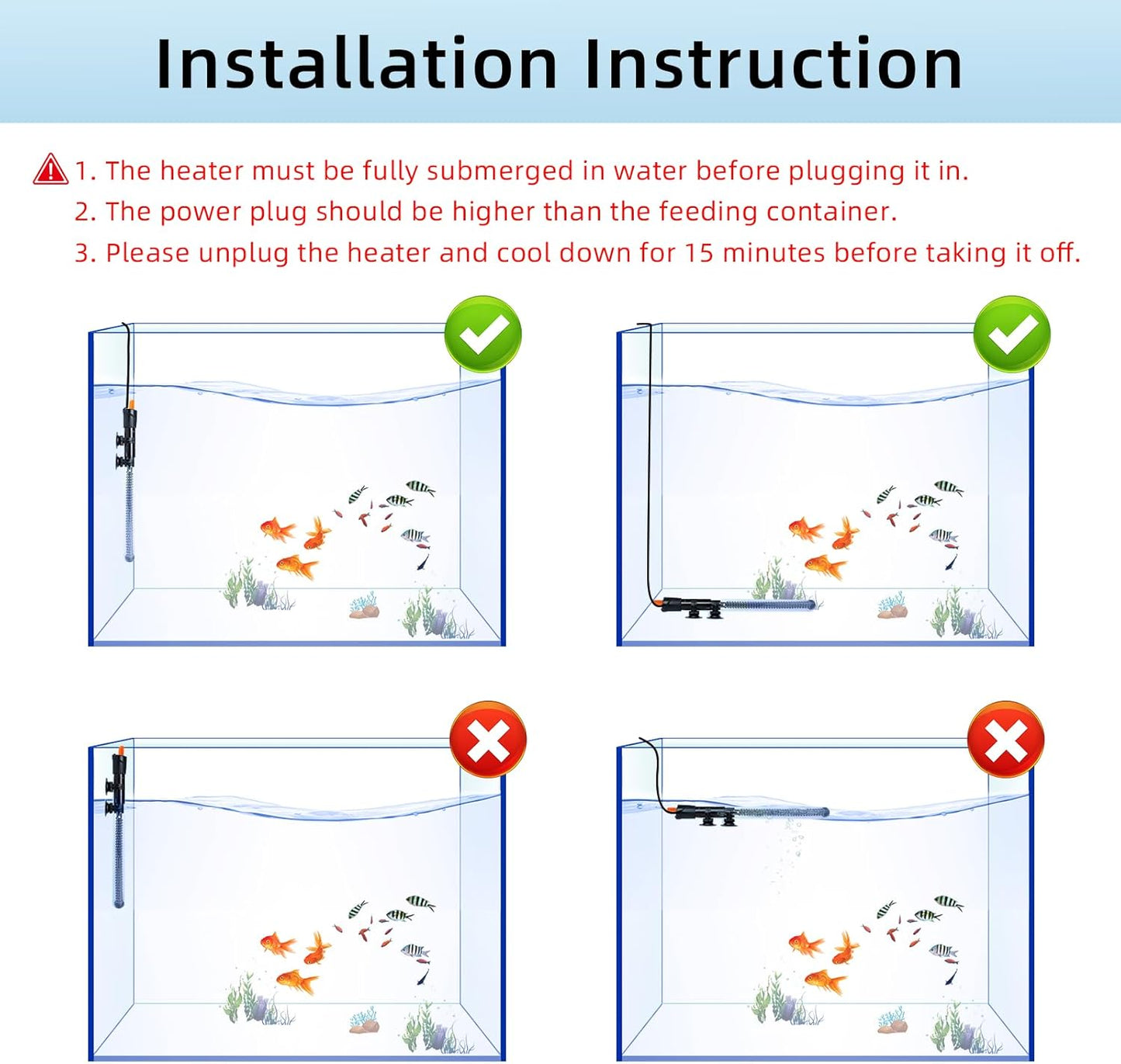 Installation Instruction

1. The heater must be fully submerged in water before plugging it in.
2. The power plug should be higher than the feeding container.
3. Please unplug the heater and cool down for 15 minutes before taking it off.