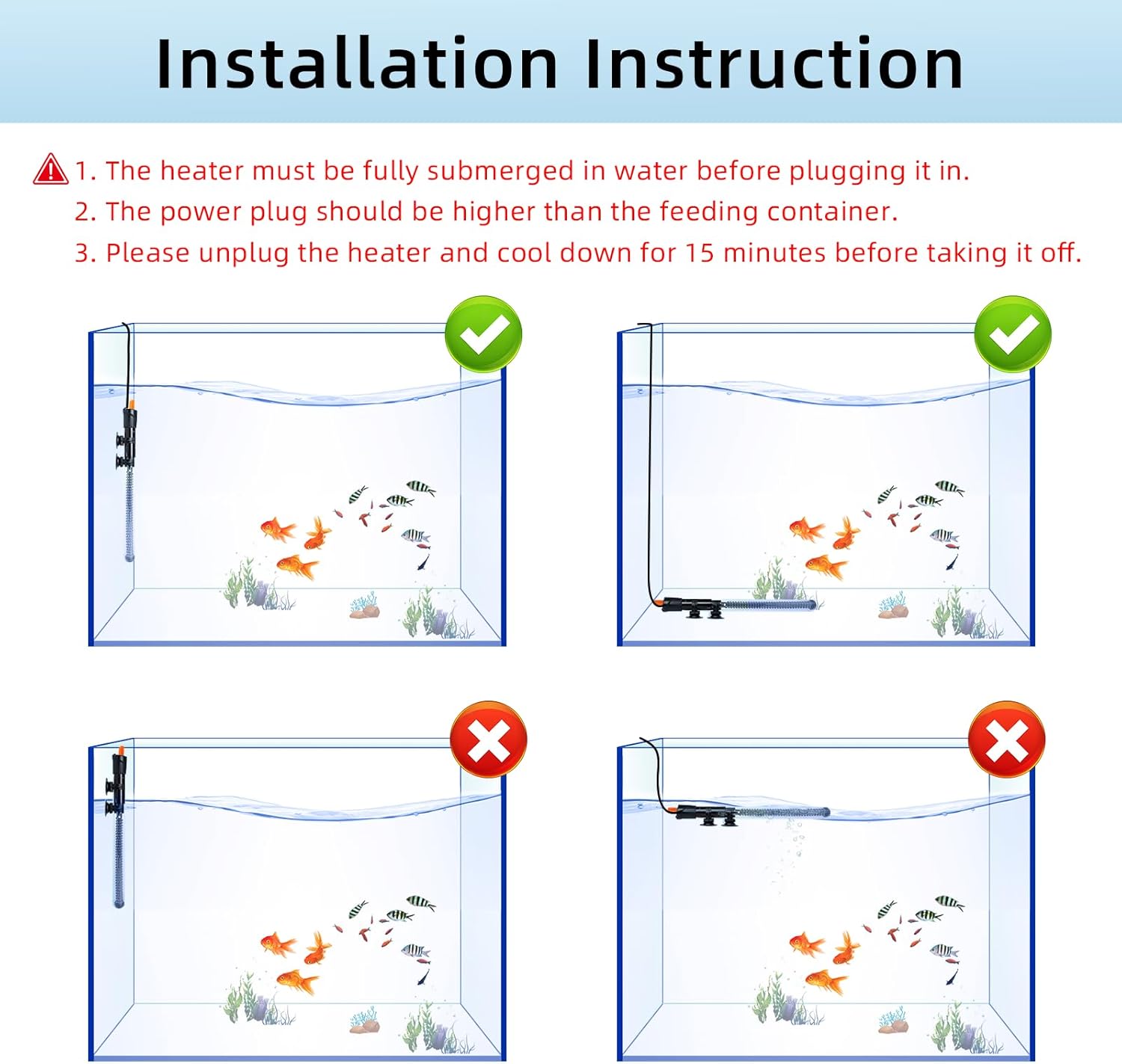 Installation Instruction

1. The heater must be fully submerged in water before plugging it in.
2. The power plug should be higher than the feeding container.
3. Please unplug the heater and cool down for 15 minutes before taking it off.