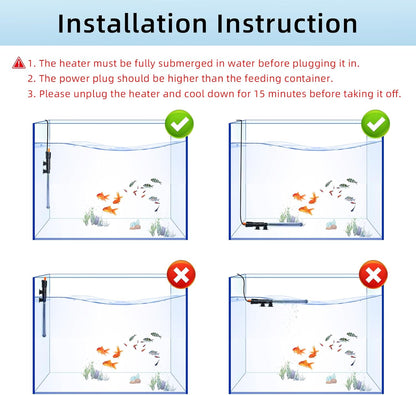 Installation Instruction

1. The heater must be fully submerged in water before plugging it in.
2. The power plug should be higher than the feeding container.
3. Please unplug the heater and cool down for 15 minutes before taking it off.