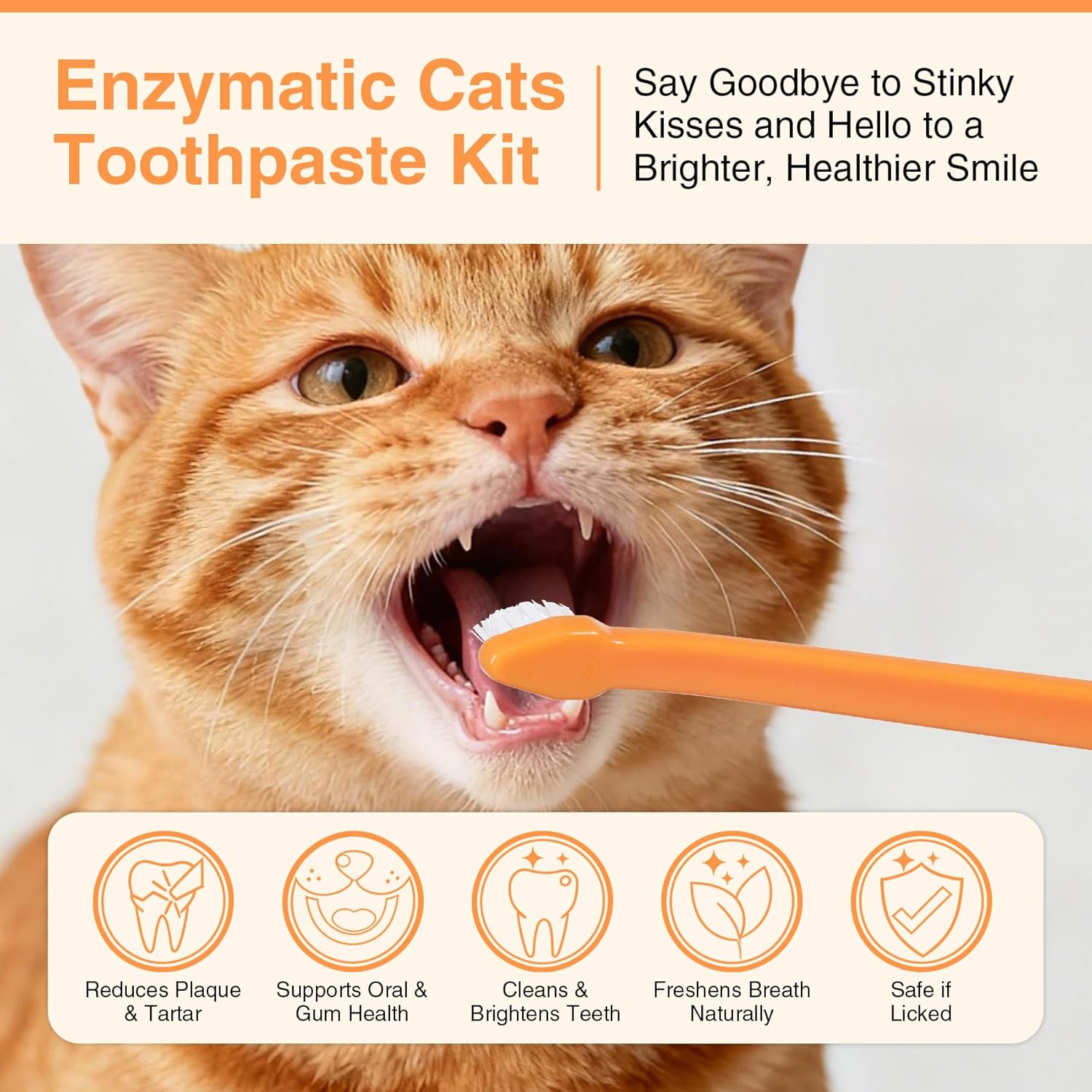 Enzymatic Cats Toothpaste Kit

Say Goodbye to Stinky Kisses and Hello to a Brighter, Healthier Smile

Reduces Plaque & Tartar

Supports Oral & Gum Health

Cleans & Brightens Teeth

Freshens Breath Naturally

Safe if Licked