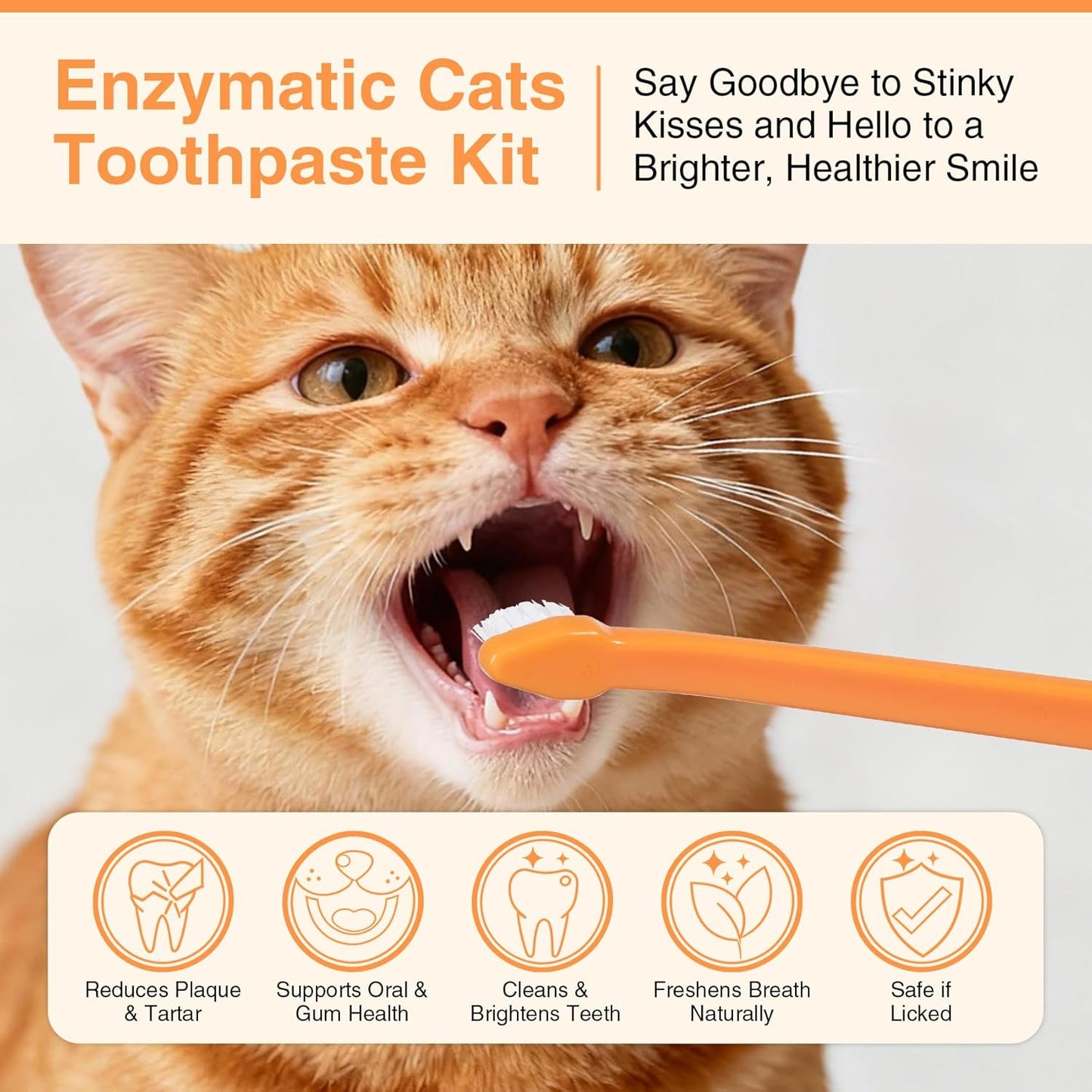 Enzymatic Cats Toothpaste Kit

Say Goodbye to Stinky Kisses and Hello to a Brighter, Healthier Smile

Reduces Plaque & Tartar

Supports Oral & Gum Health

Cleans & Brightens Teeth

Freshens Breath Naturally

Safe if Licked