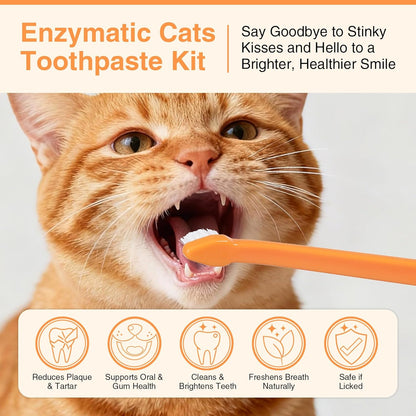 Enzymatic Cats Toothpaste Kit

Say Goodbye to Stinky Kisses and Hello to a Brighter, Healthier Smile

Reduces Plaque & Tartar

Supports Oral & Gum Health

Cleans & Brightens Teeth

Freshens Breath Naturally

Safe if Licked