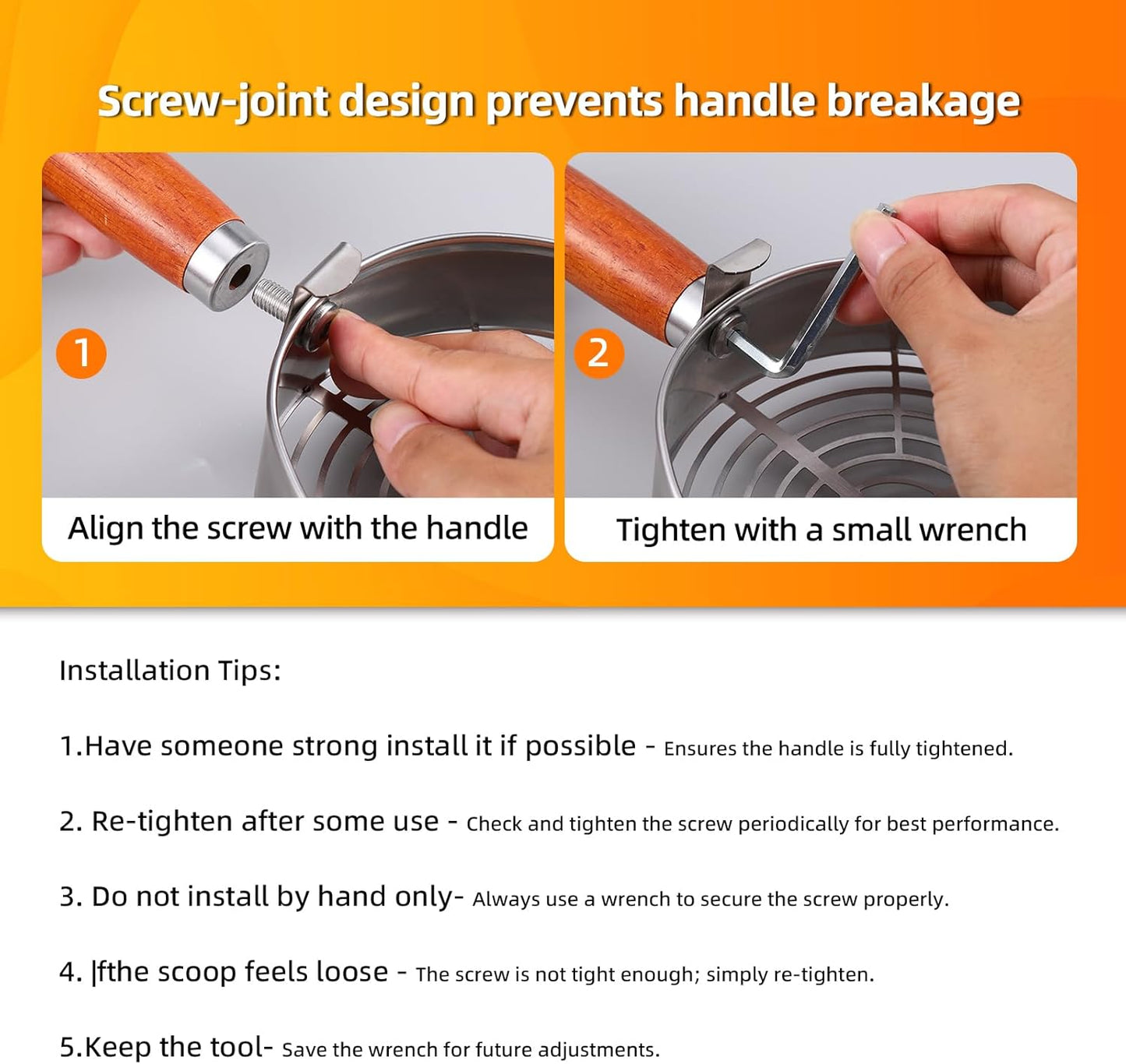 Screw-joint design prevents handle breakage

1

Align the screw with the handle

2

Tighten with a small wrench

Installation Tips:

1.Have someone strong install it if possible - Ensures the handle is fully tightened.

2. Re-tighten after some use - Check and tighten the screw periodically for best performance.

3. Do not install by hand only- Always use a wrench to secure the screw properly.

4. |fthe scoop feels loose - The screw is not tight enough; simply re-tighten.

5.Keep the tool- Save the wrench for future adjustments.