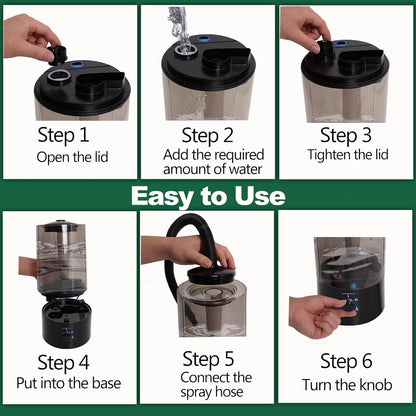 Step 1
Open the lid

Step 2
Add the required amount of water

Step 3
Tighten the lid

Easy to Use

Step 4
Put into the base

Step 5
Connect the spray hose

Step 6
Turn the knob