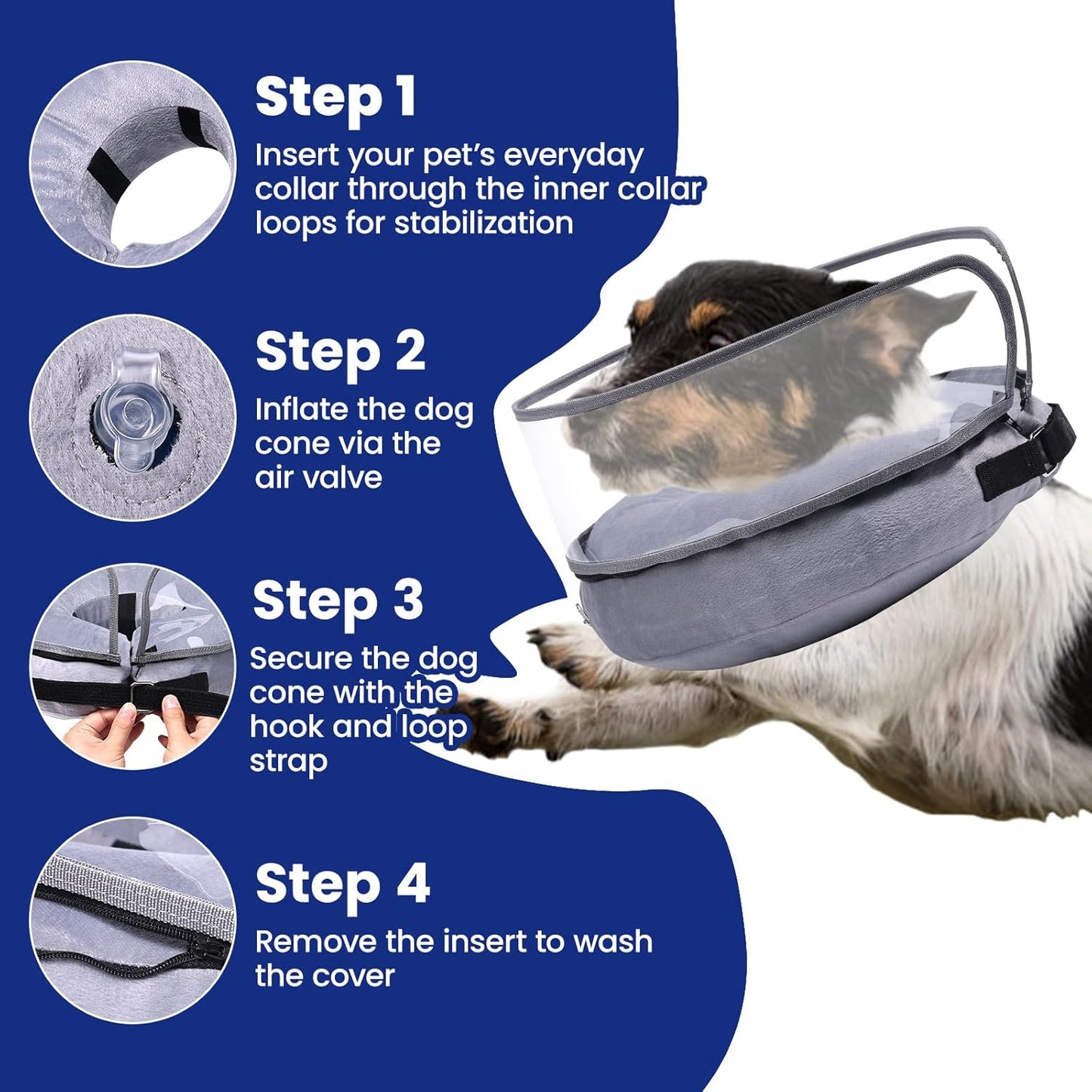 Step 1

Insert your pet's everyday collar through the inner collar loops for stabilization

Step 2

Inflate the dog cone via the air valve

Step 3

Secure the dog cone with the hook and loop strap

Step 4

Remove the insert to wash the cover