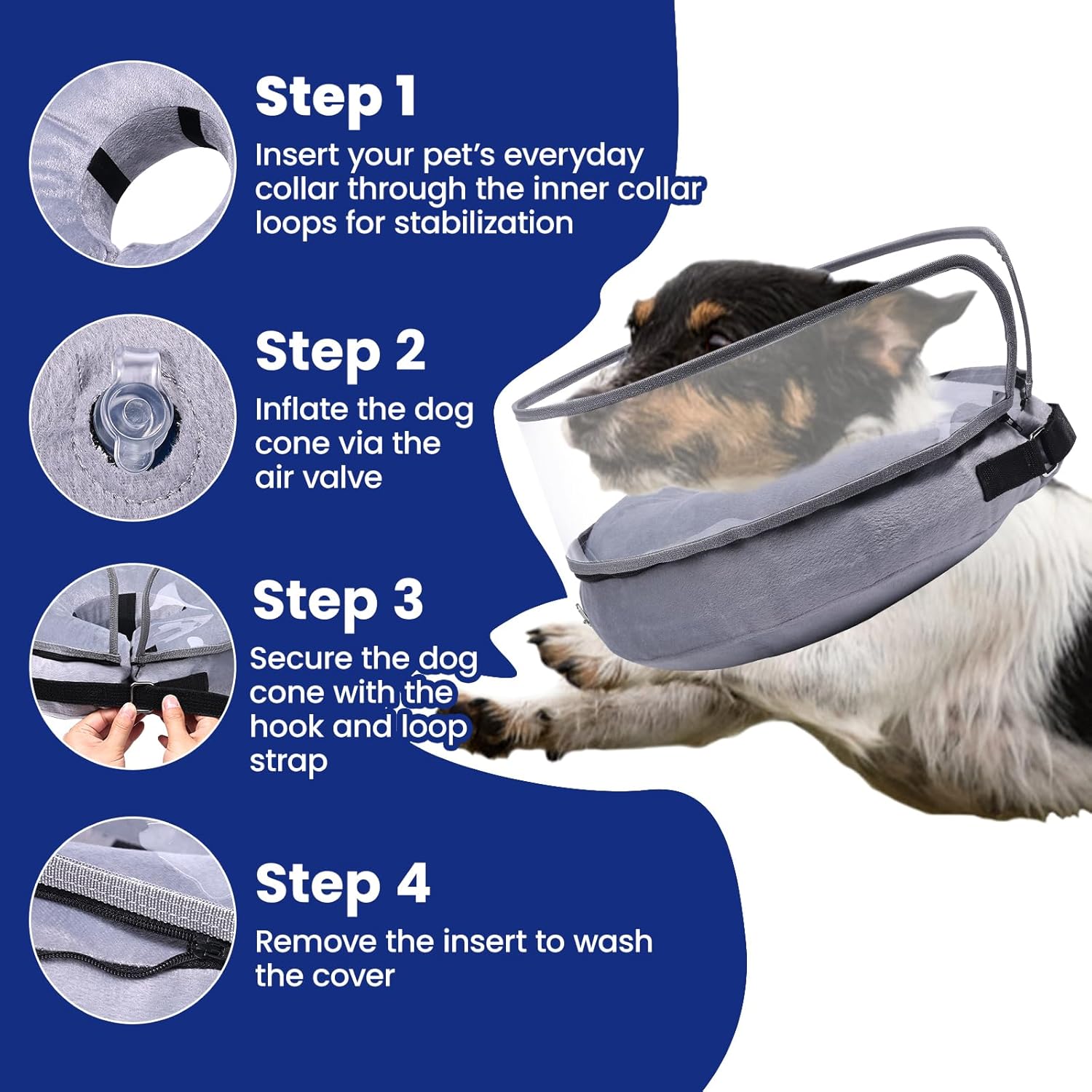 Step 1
Insert your pet's everyday collar through the inner collar loops for stabilization

Step 2
Inflate the dog cone via the air valve

Step 3
Secure the dog cone with the hook and loop strap

Step 4
Remove the insert to wash the cover