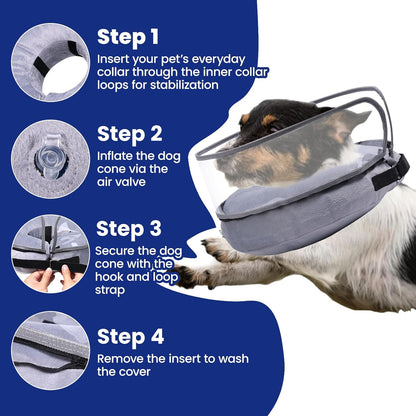 Step 1
Insert your pet's everyday collar through the inner collar loops for stabilization

Step 2
Inflate the dog cone via the air valve

Step 3
Secure the dog cone with the hook and loop strap

Step 4
Remove the insert to wash the cover