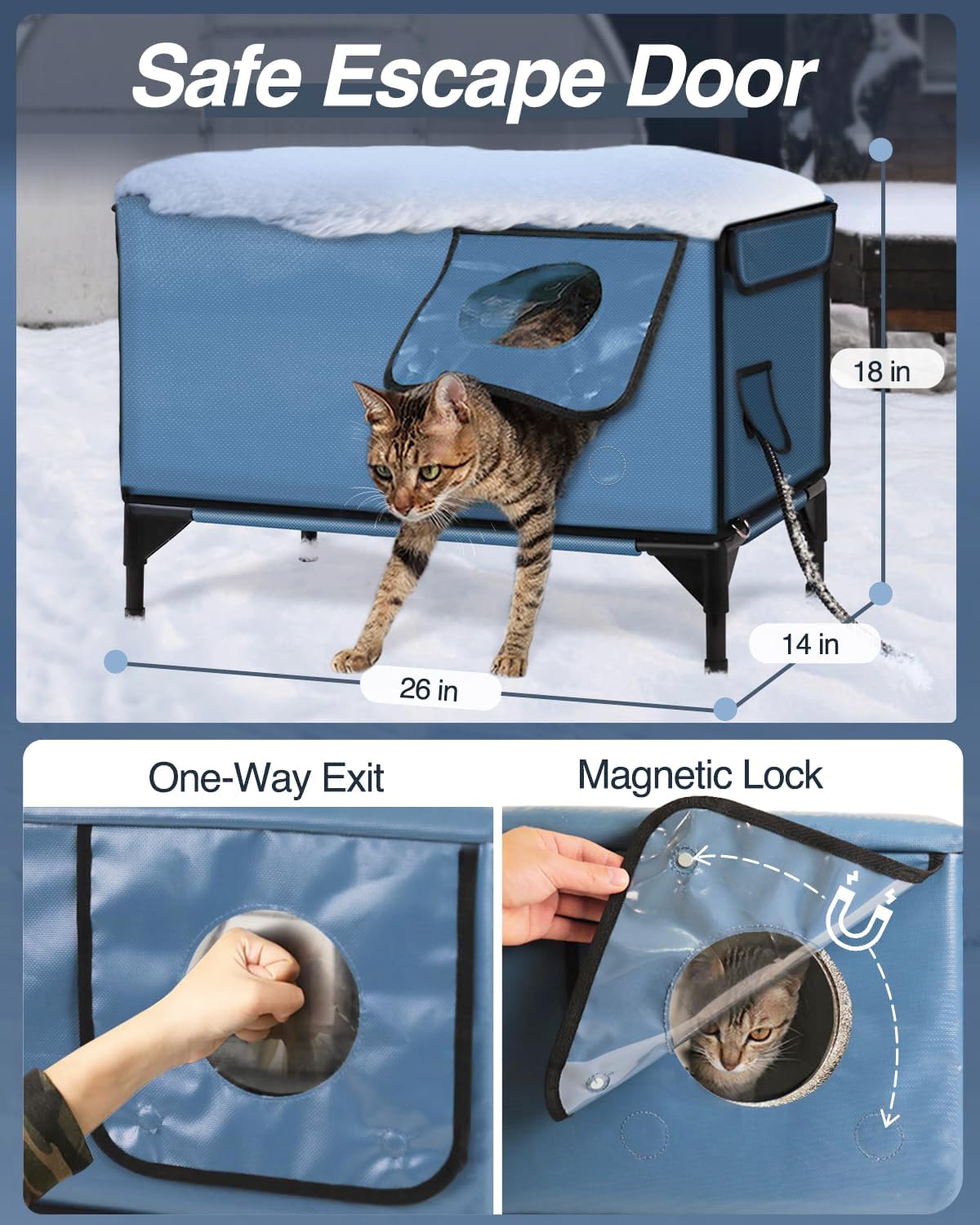 Safe Escape Door

18 in

14 in

26 in

One-Way Exit

Magnetic Lock