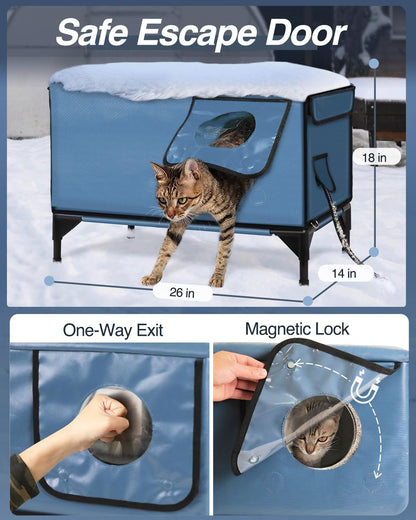 Safe Escape Door

18 in

14 in

26 in

One-Way Exit

Magnetic Lock