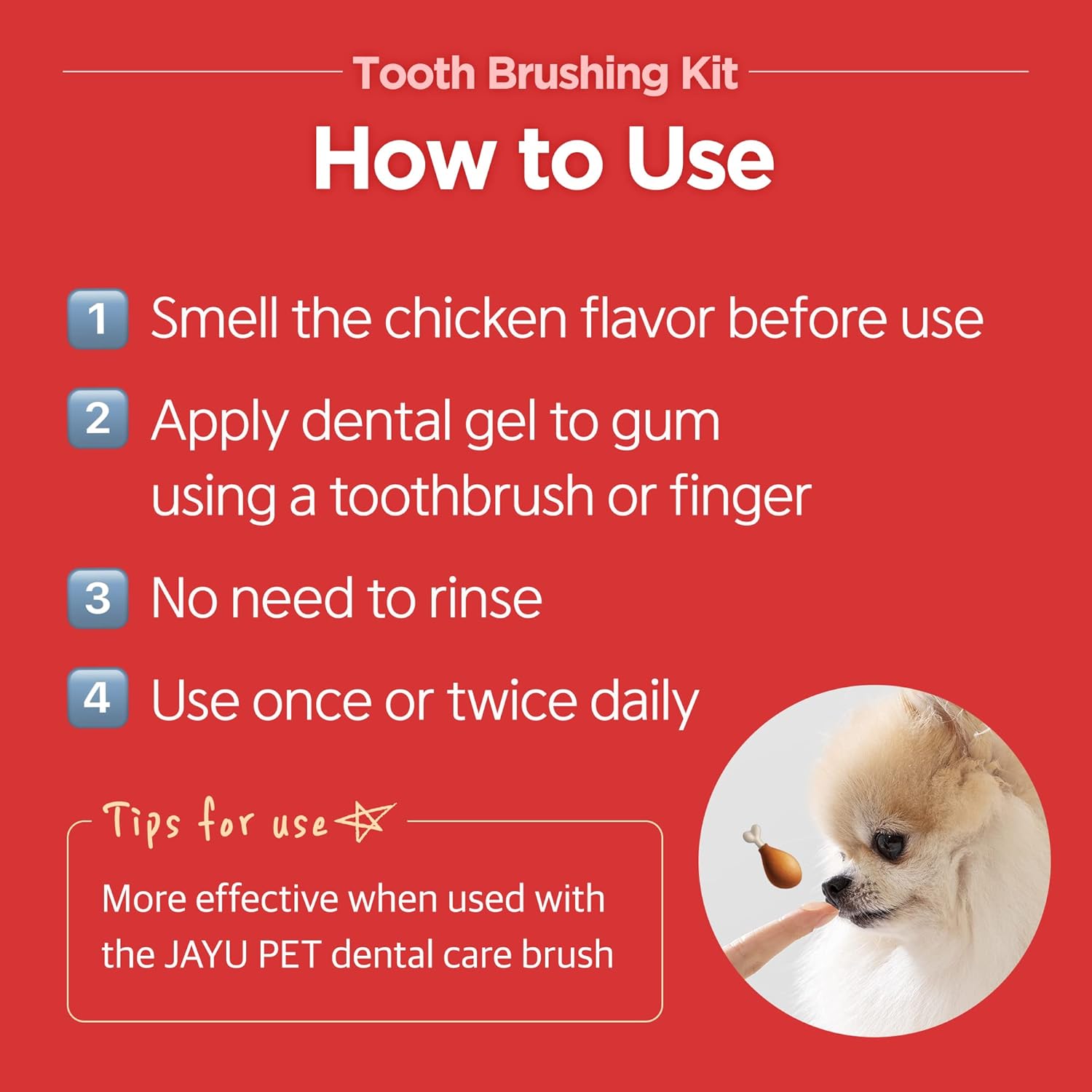 Tooth Brushing Kit

How to Use

1 Smell the chicken flavor before use

2 Apply dental gel to gum using a toothbrush or finger

3 No need to rinse

4 Use once or twice daily

Tips for use

More effective when used with the JAYU PET dental care brush