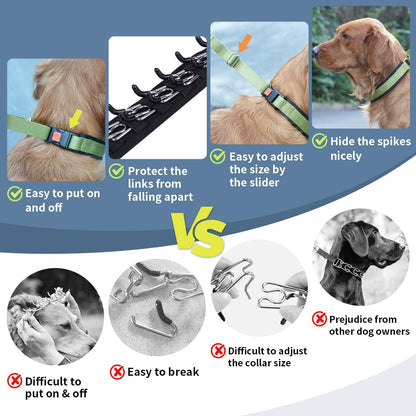 Easy to put on and off

Protect the links from falling apart

Easy to adjust the size by the slider

Hide the spikes nicely

VS

Difficult to put on & off

Easy to break

Difficult to adjust the collar size

Prejudice from other dog owners